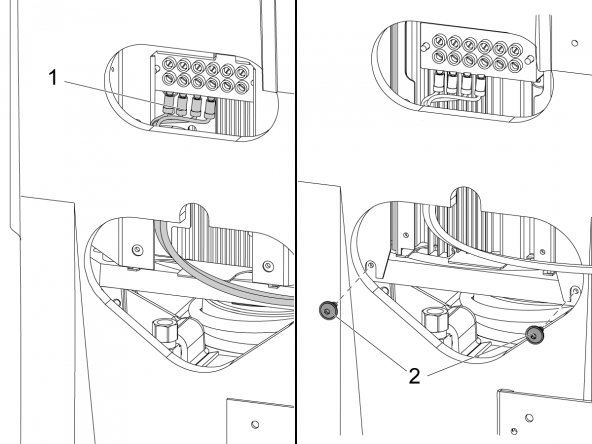 1

2