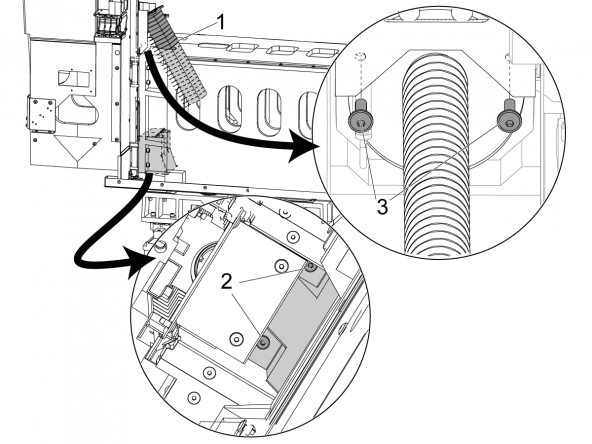 1
3
2