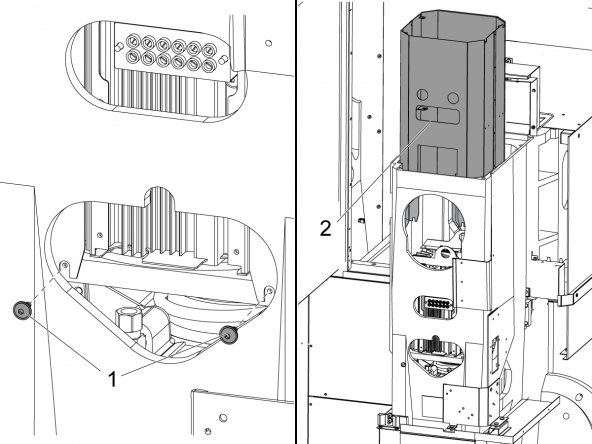 1

2