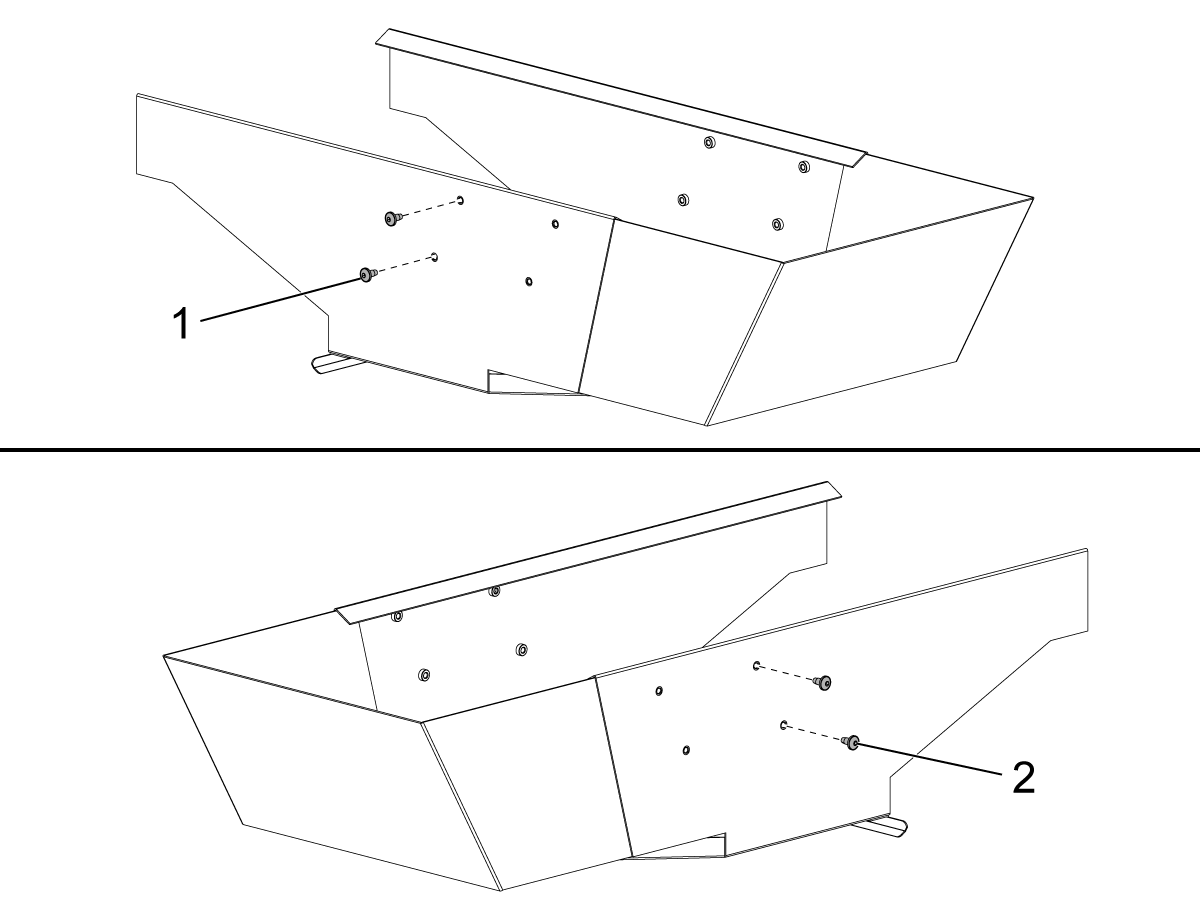 1

2