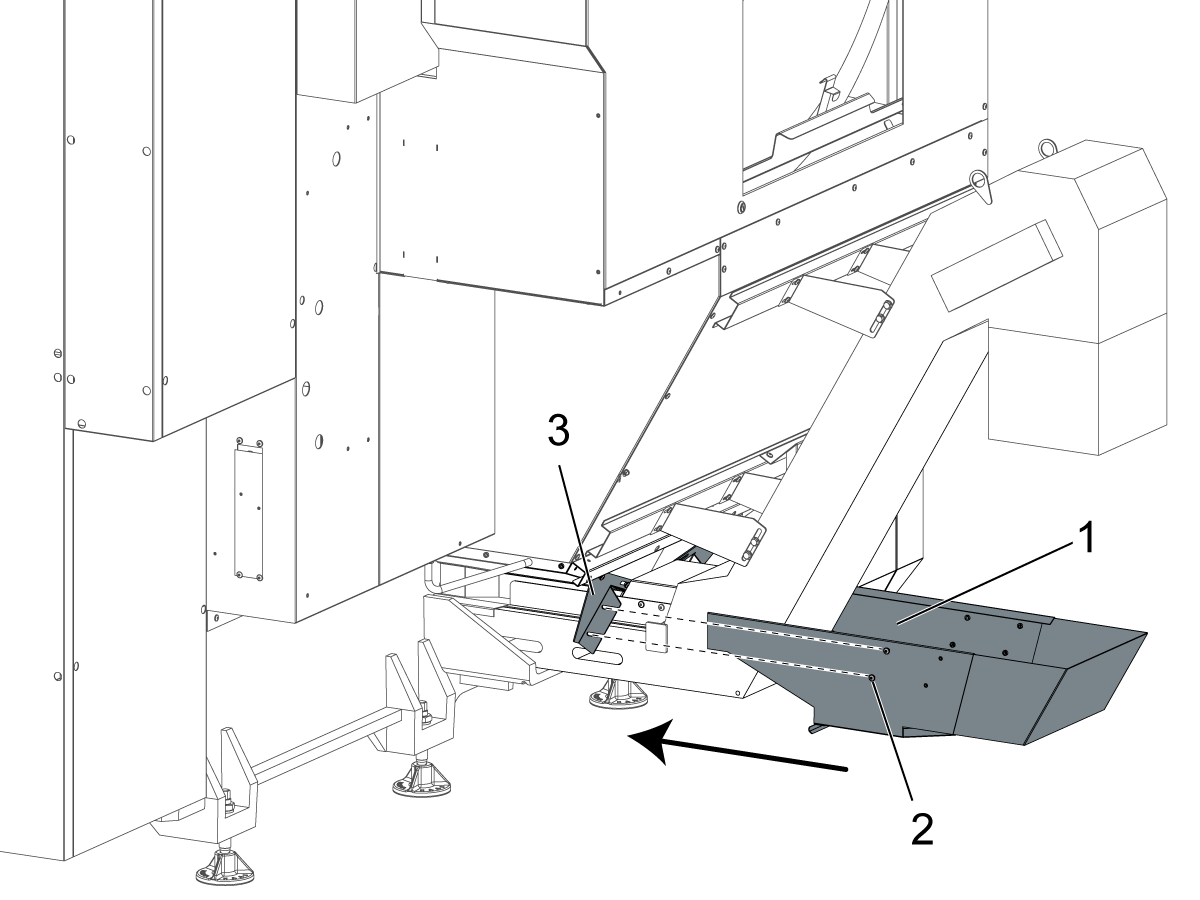 3
1
2