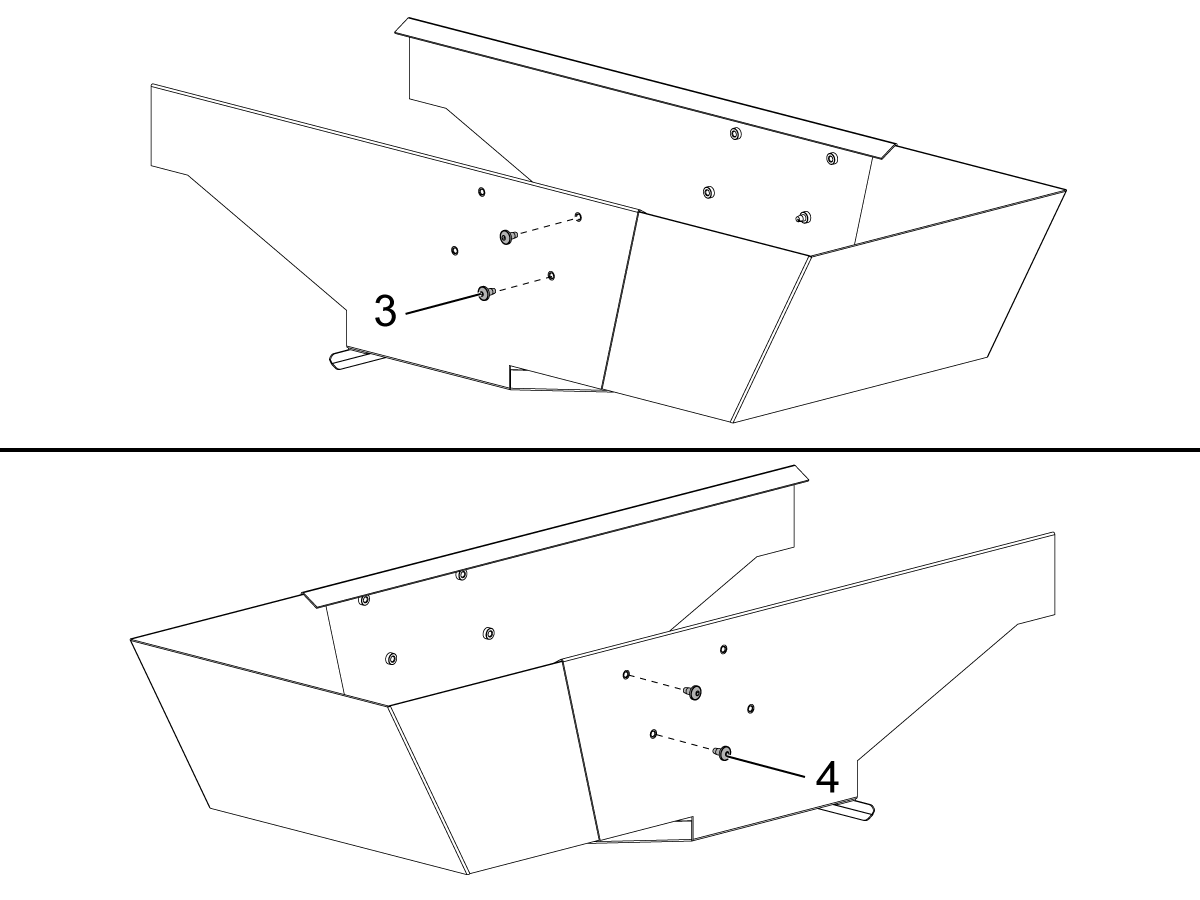 3

4