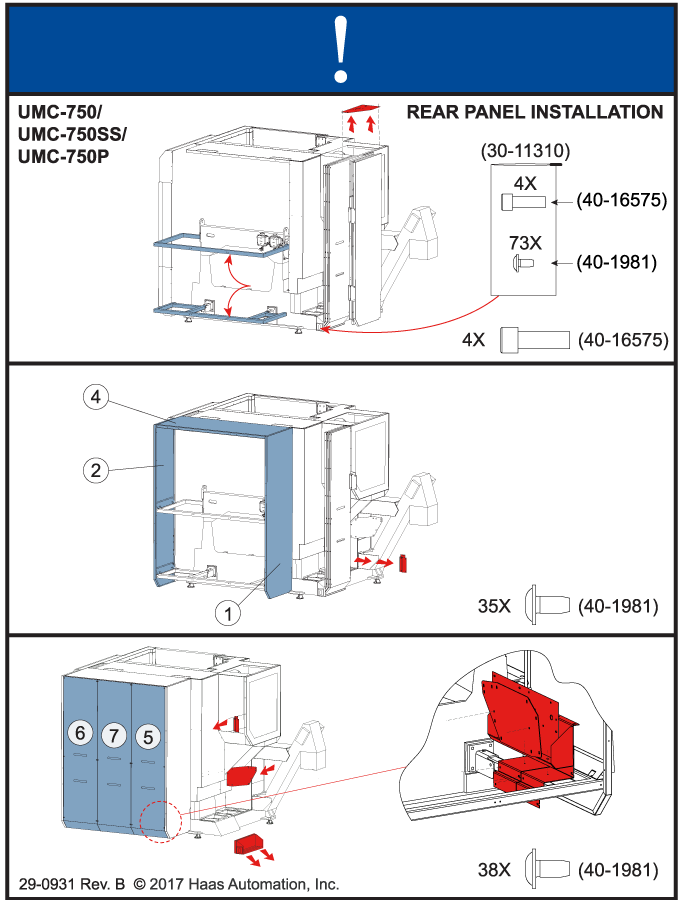 !

UMC-750/
UMC-750SS/
UMC-750P

REAR PANEL INSTALLATION

(30-11310)

4X

(40-16575)

73X

(40-1981)

4X

(40-16575)

4

2

1

35X

(40-1981)

6

7

5

38X

(40-1981)

29-0931 Rev. B © 2017 Haas Automation, Inc.