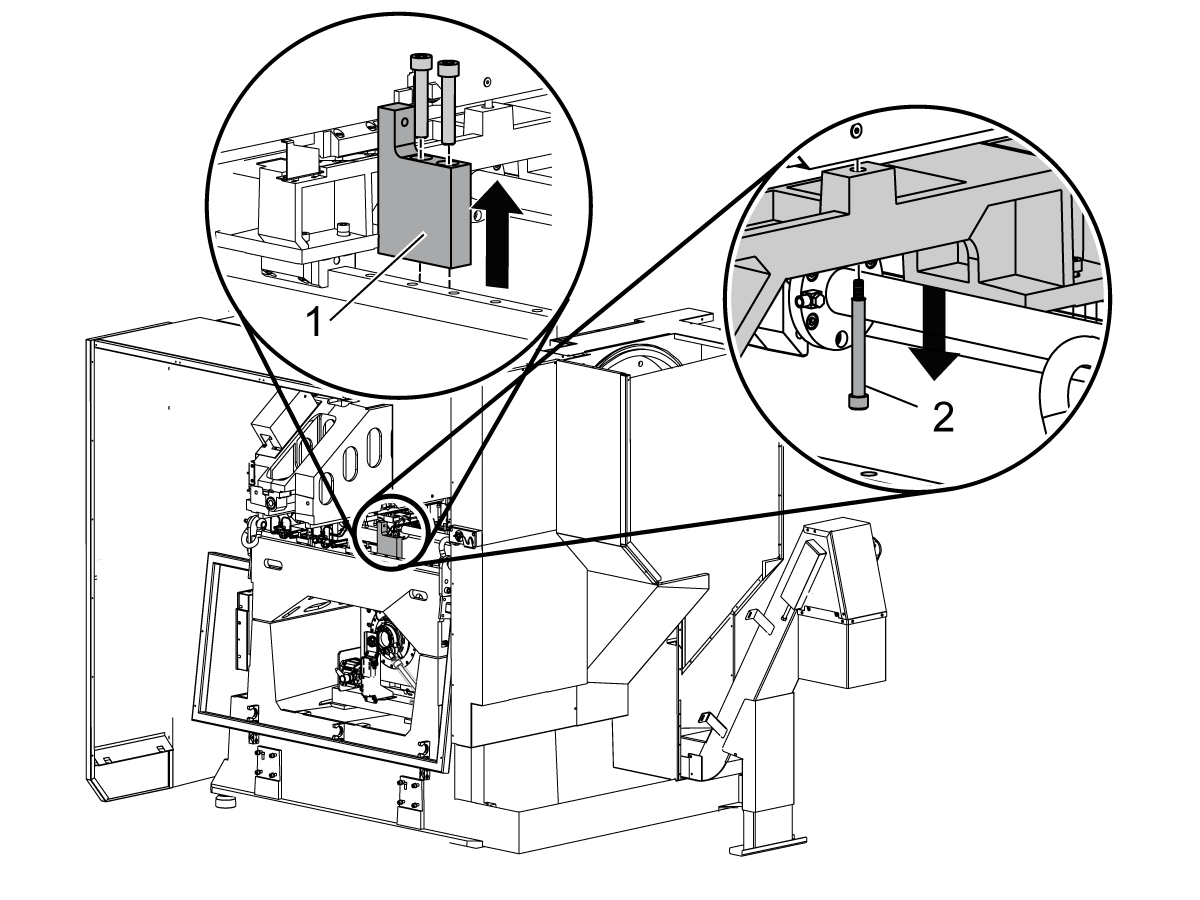 1

2