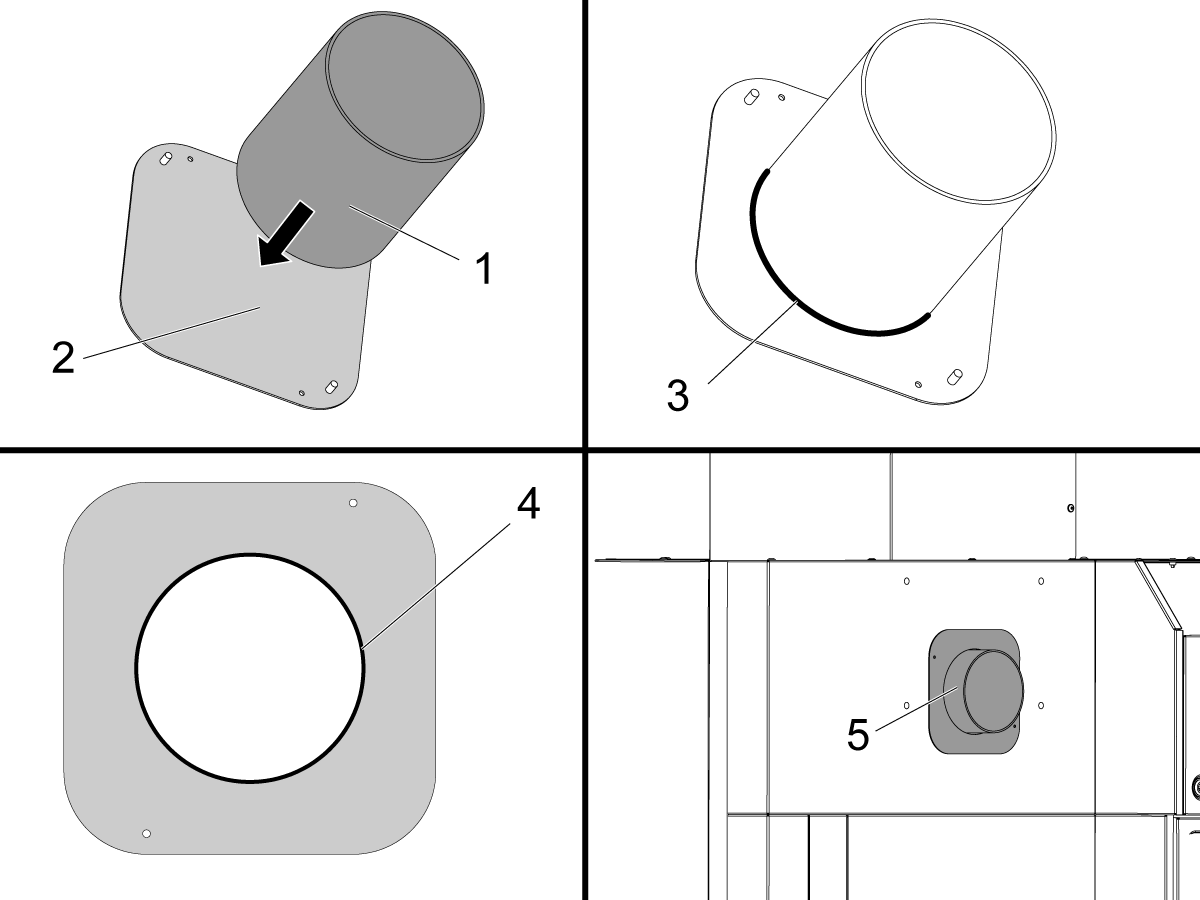 1
2
3
4
5