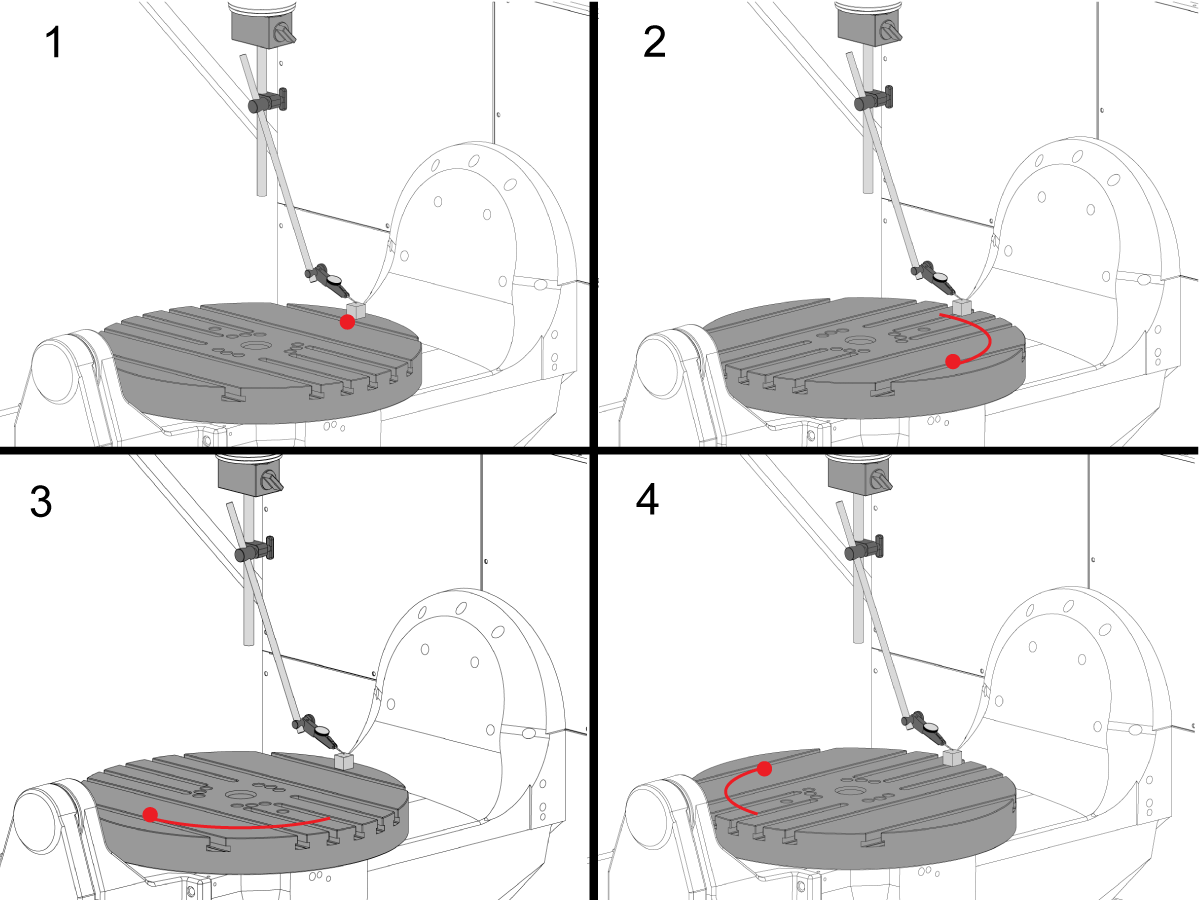 1

2

3

4