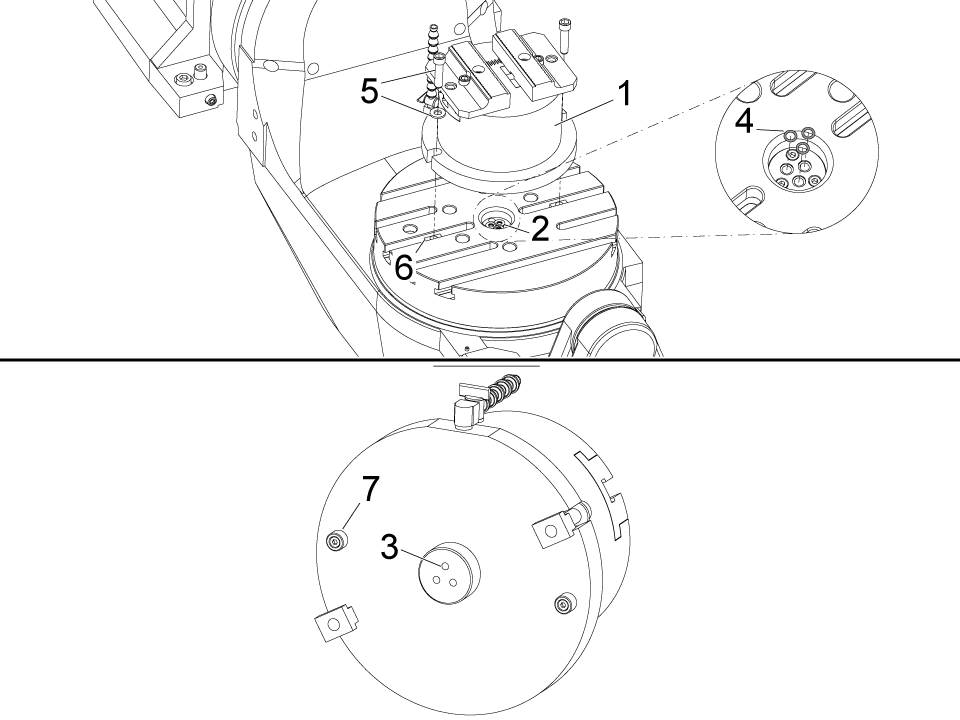 5
1
4
2
6
7
3