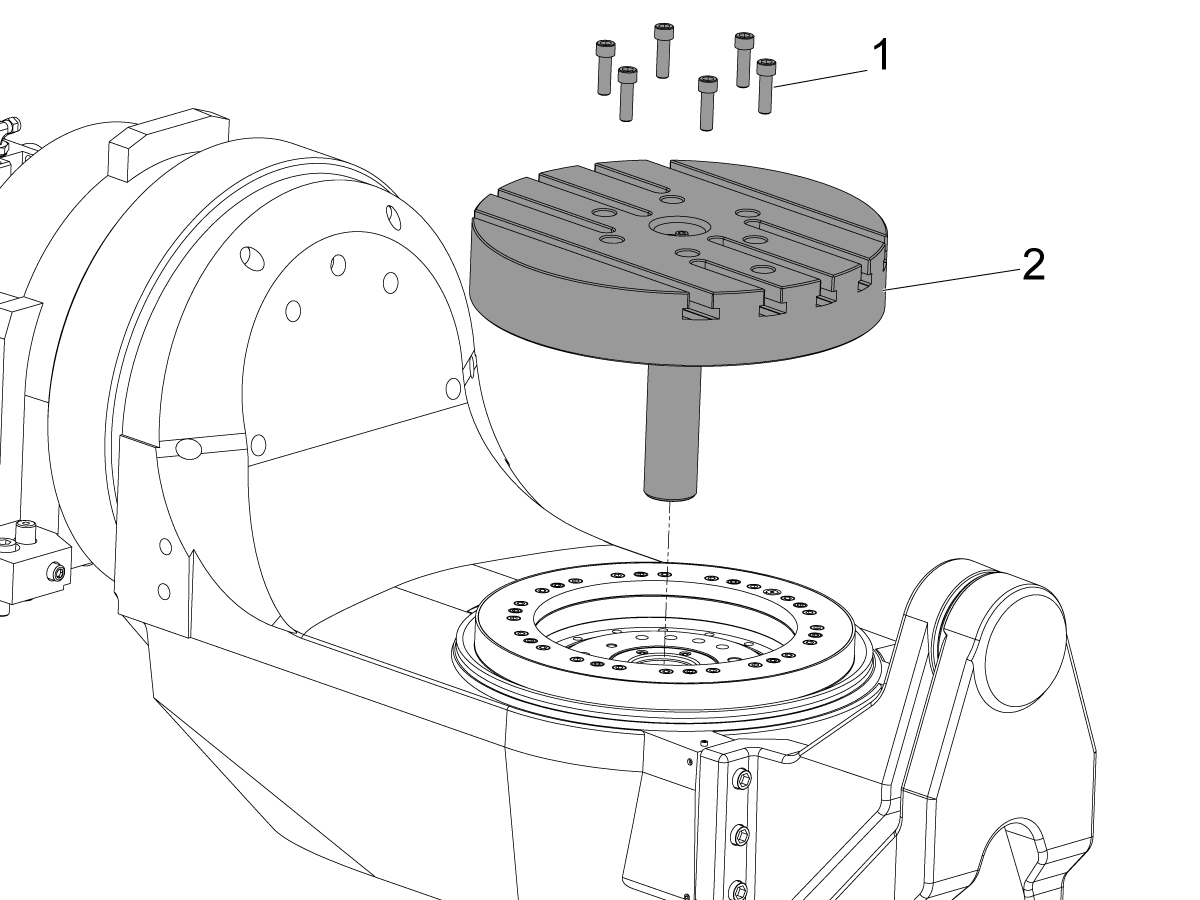 1
2