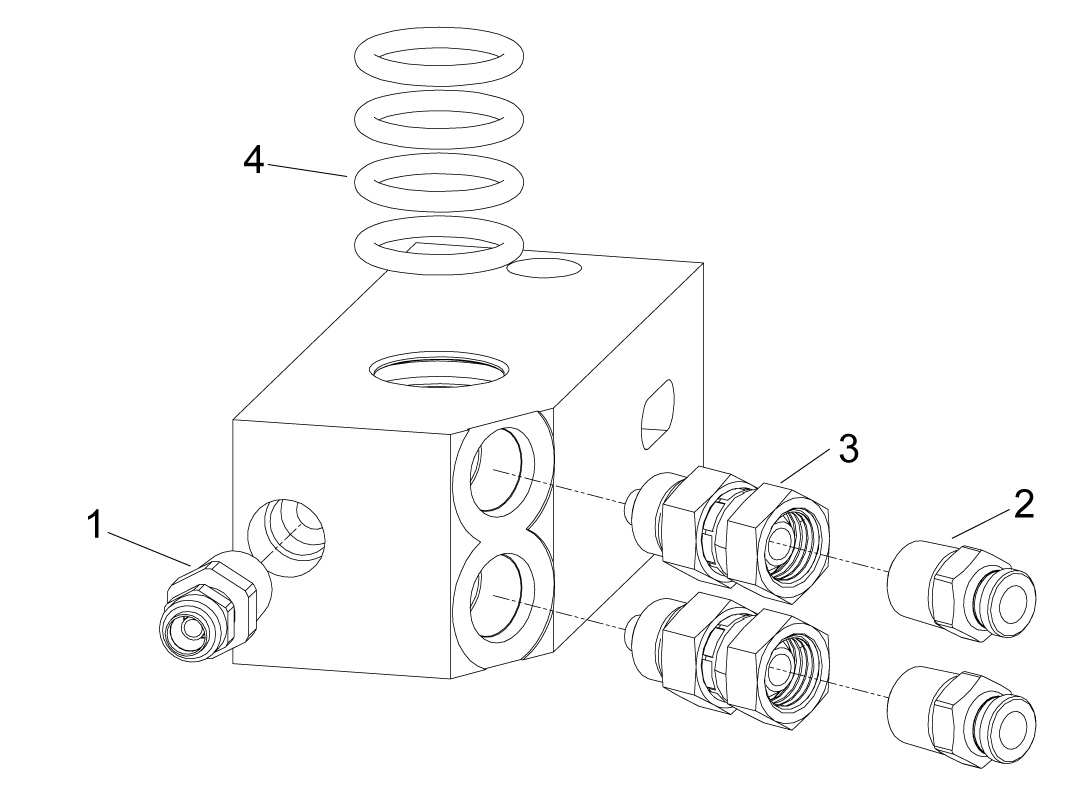 4
3
2
1