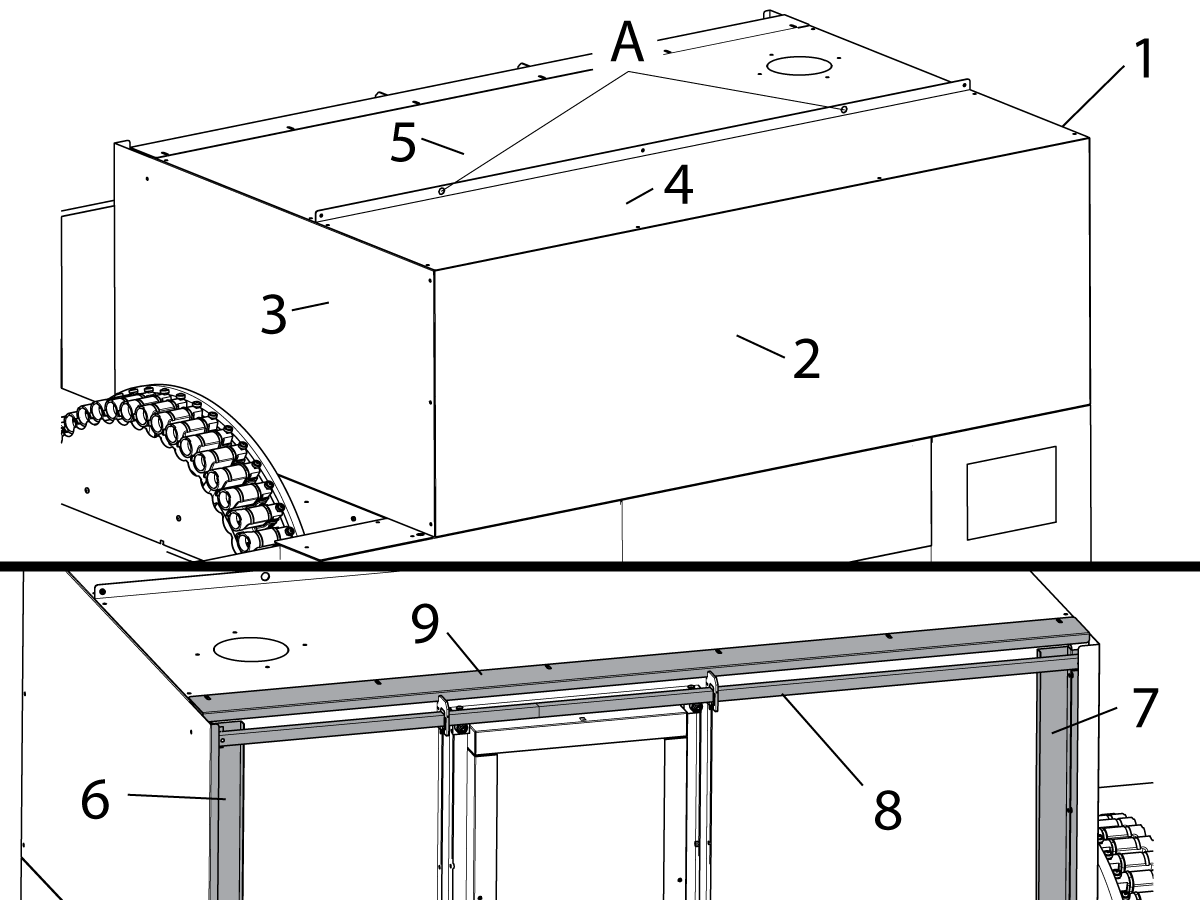 A
1
5
4
3
2
9
7
6
8