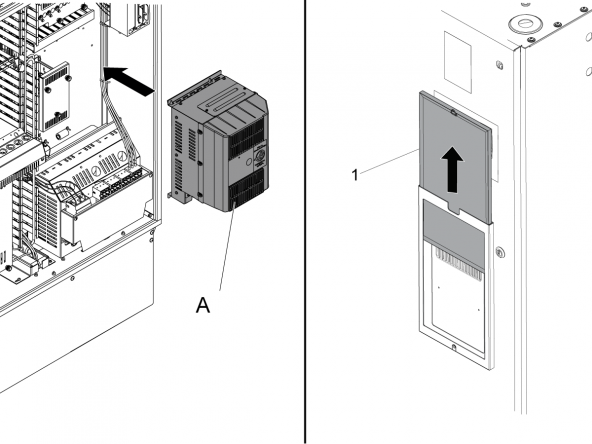 A

1