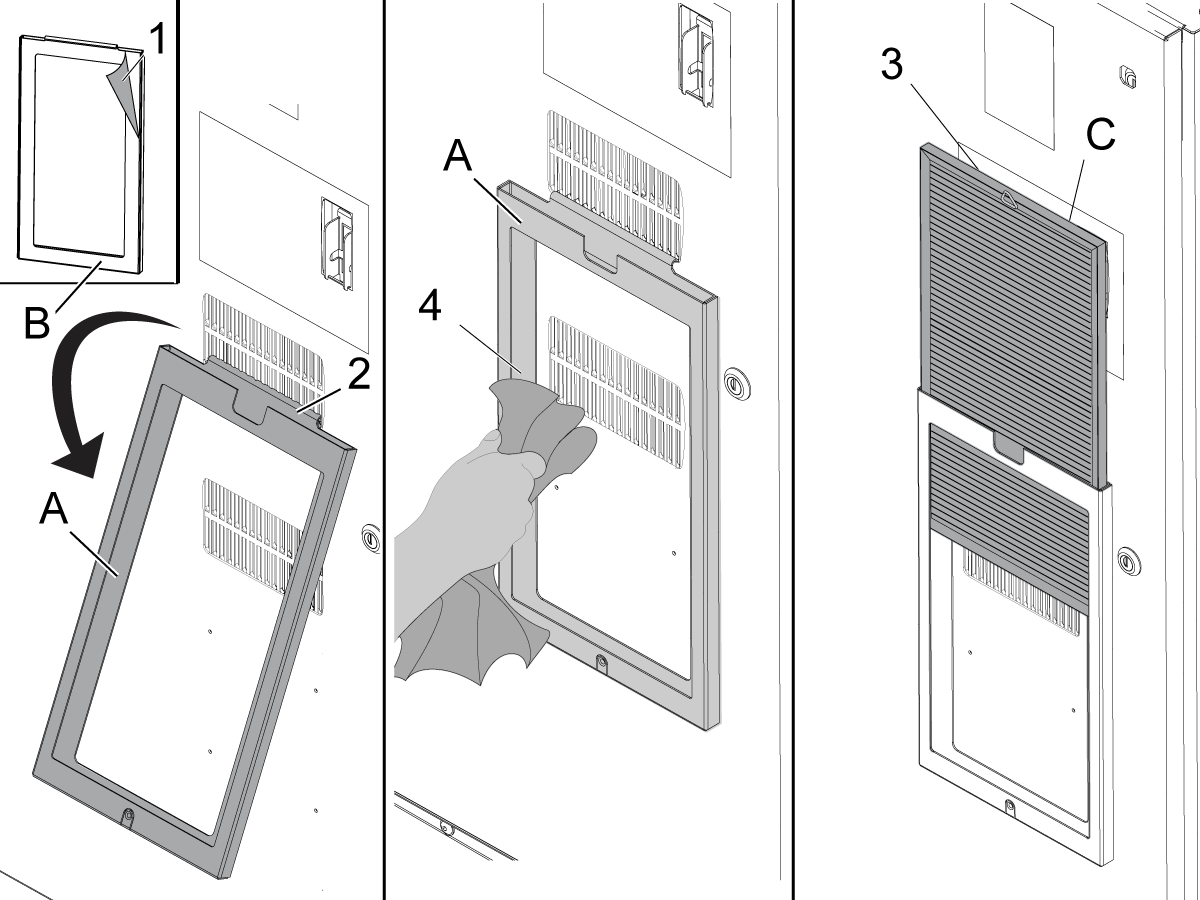 1
B
2
A
A
4
3
C