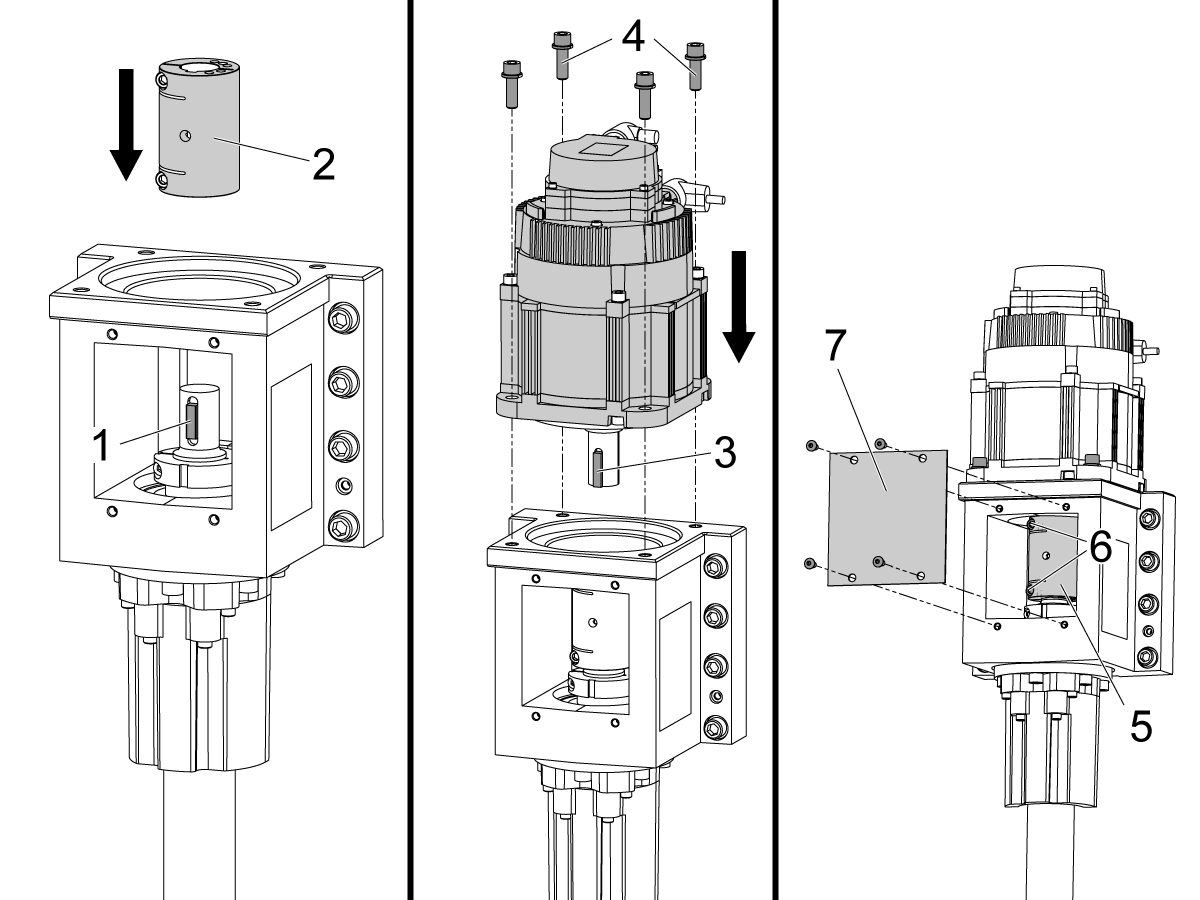 2
1
4
3
7
6
5