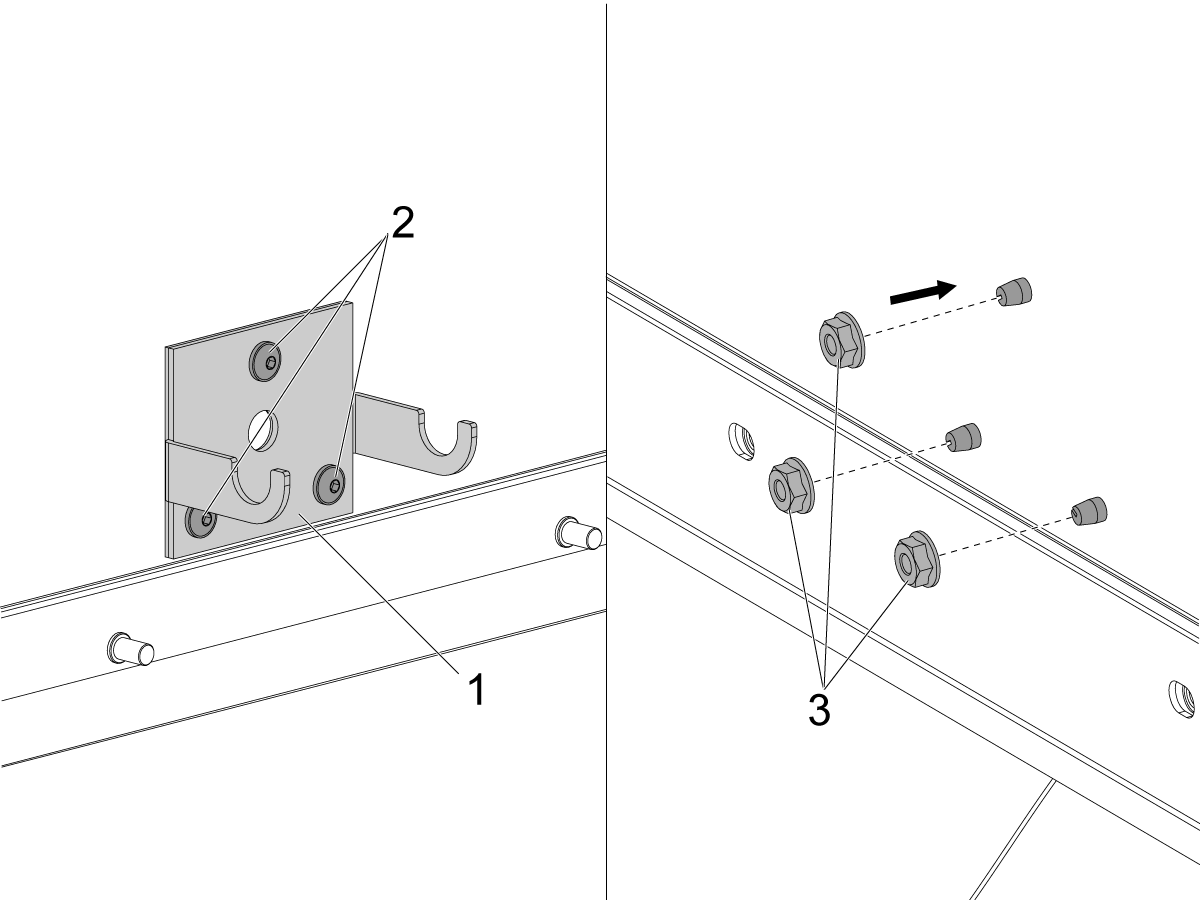 2

1

3