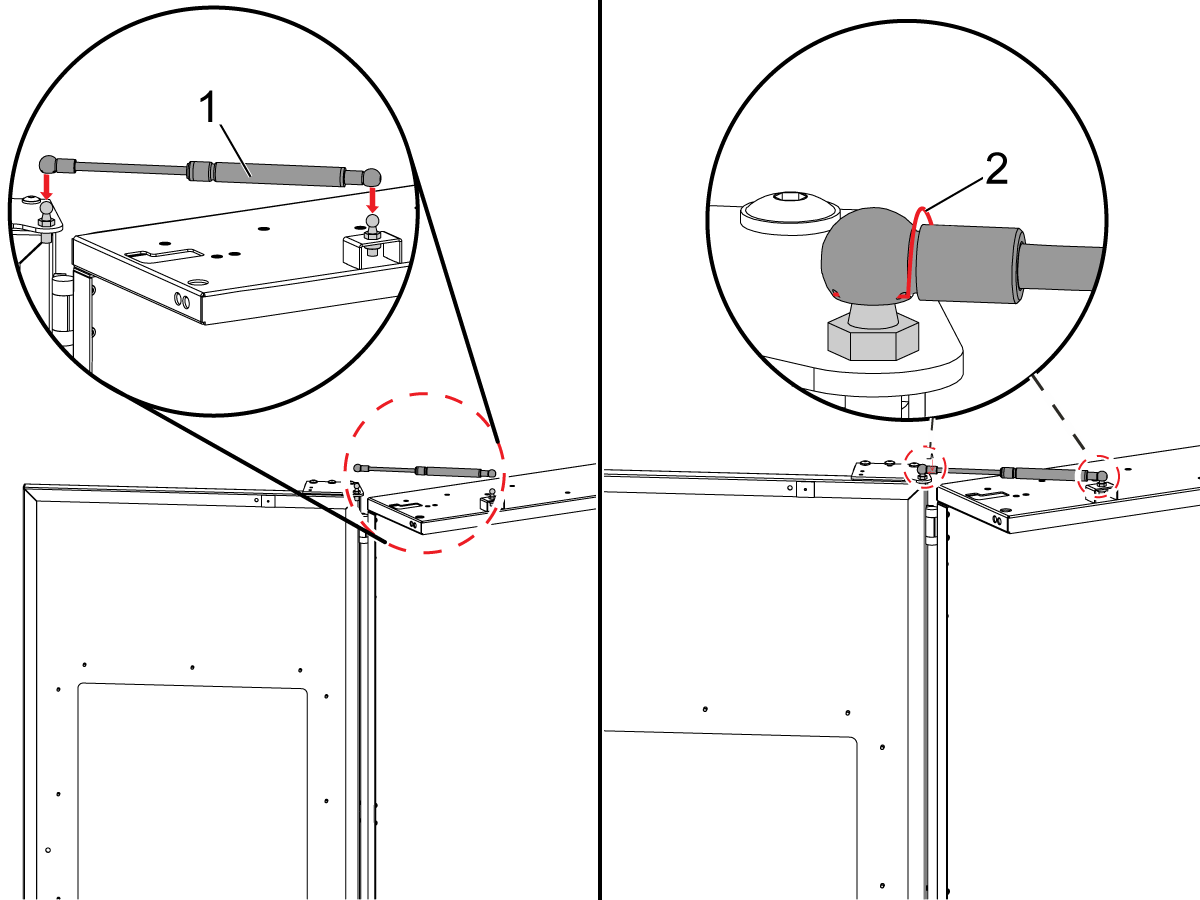 1

2