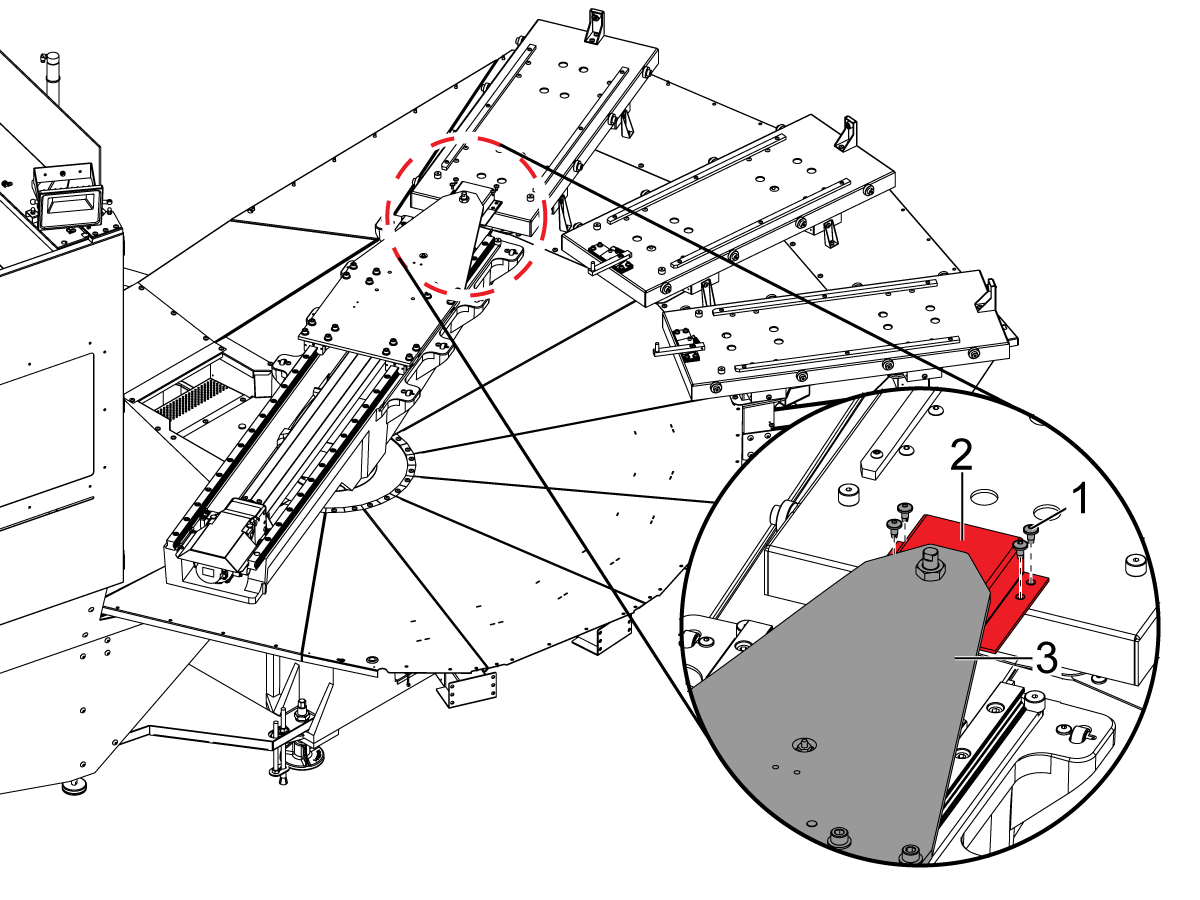 2
1
3