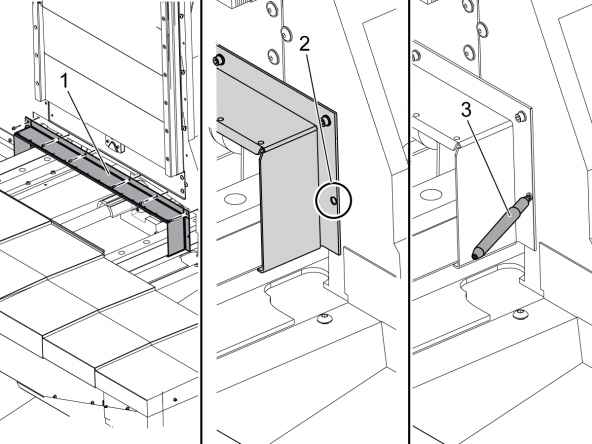 1

2

3