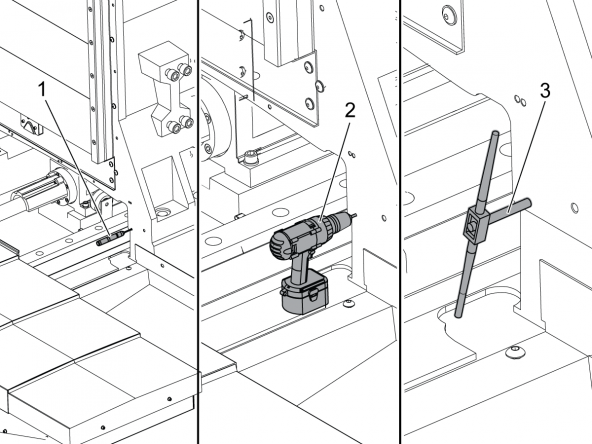 1

2

3