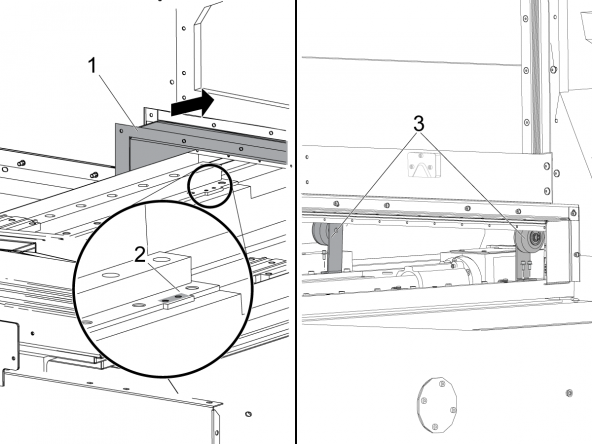 1

2

3