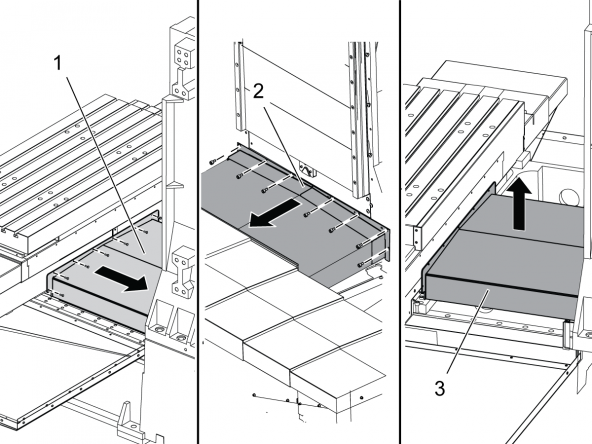 1

2

3