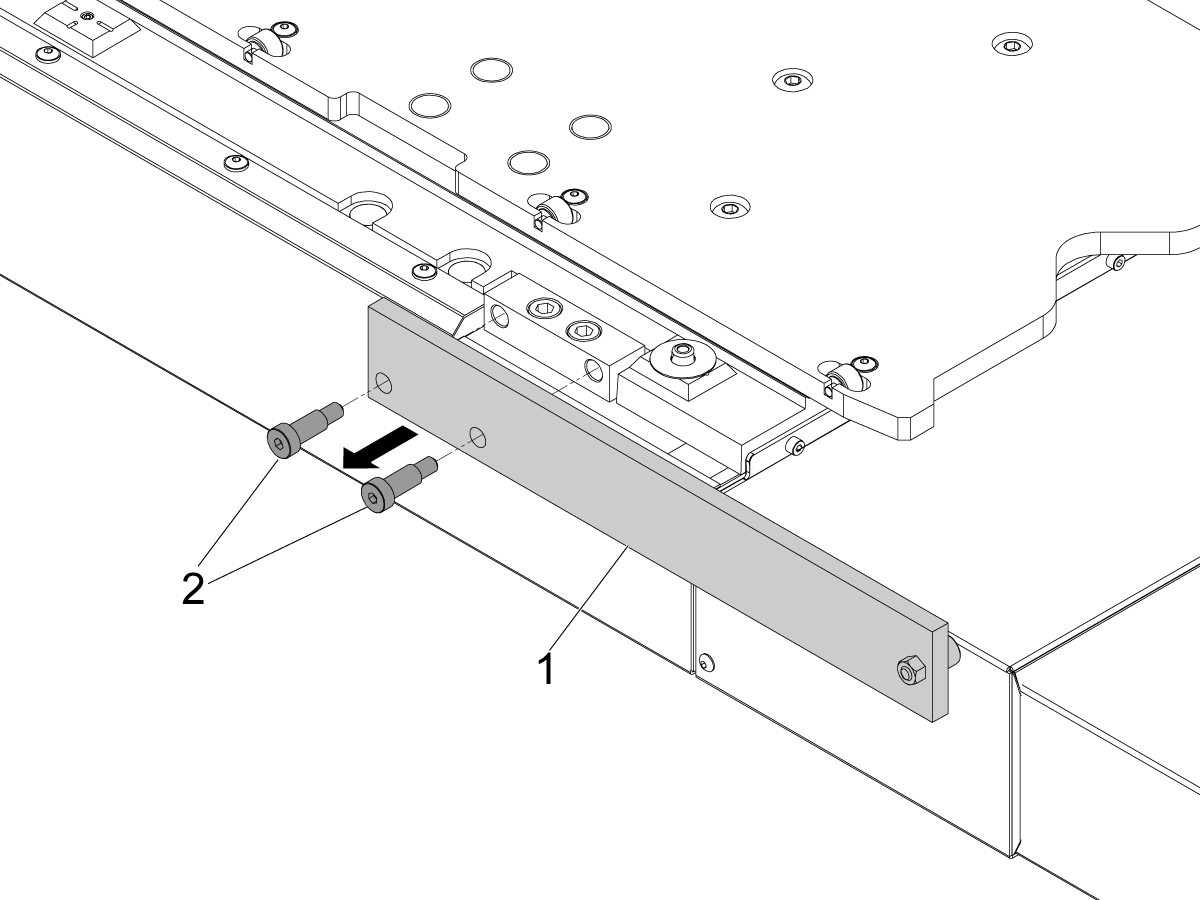 2

1