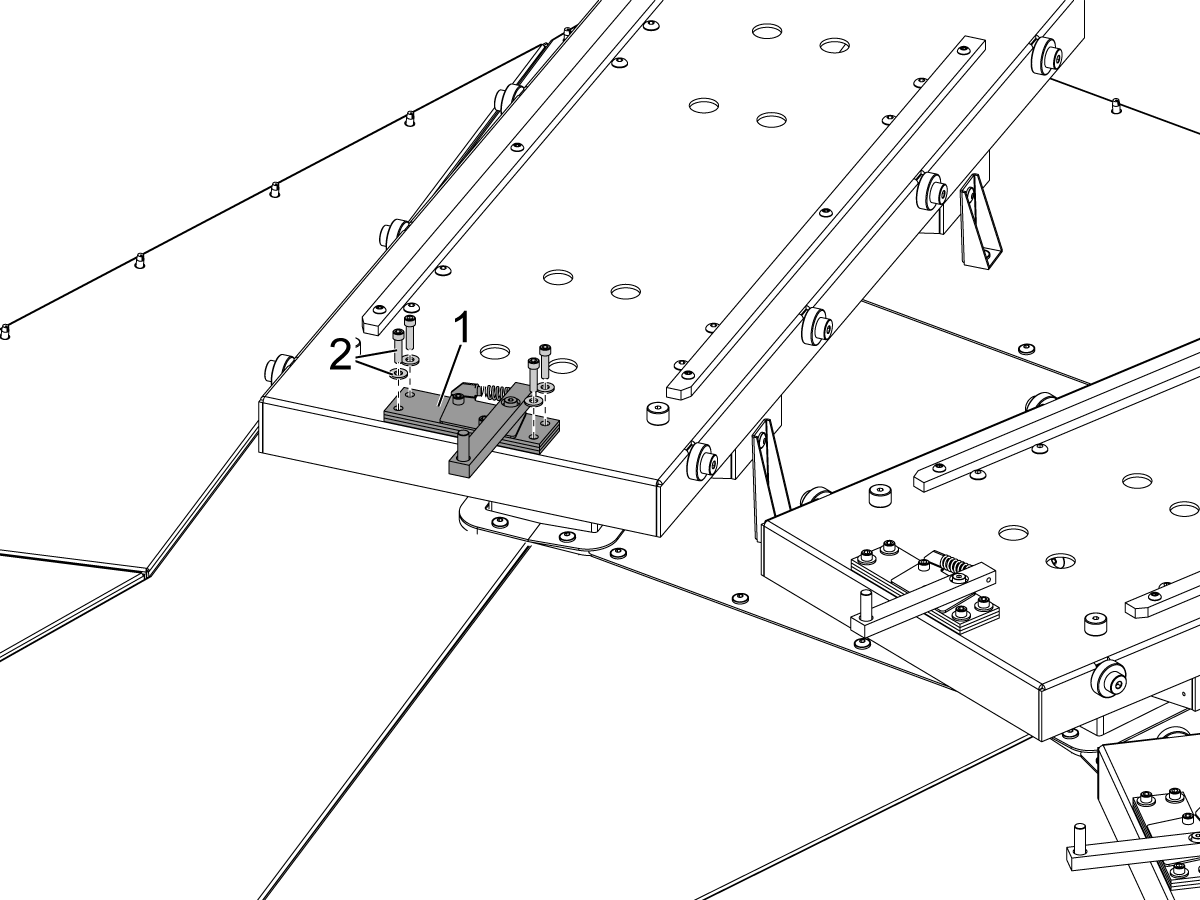 2
1