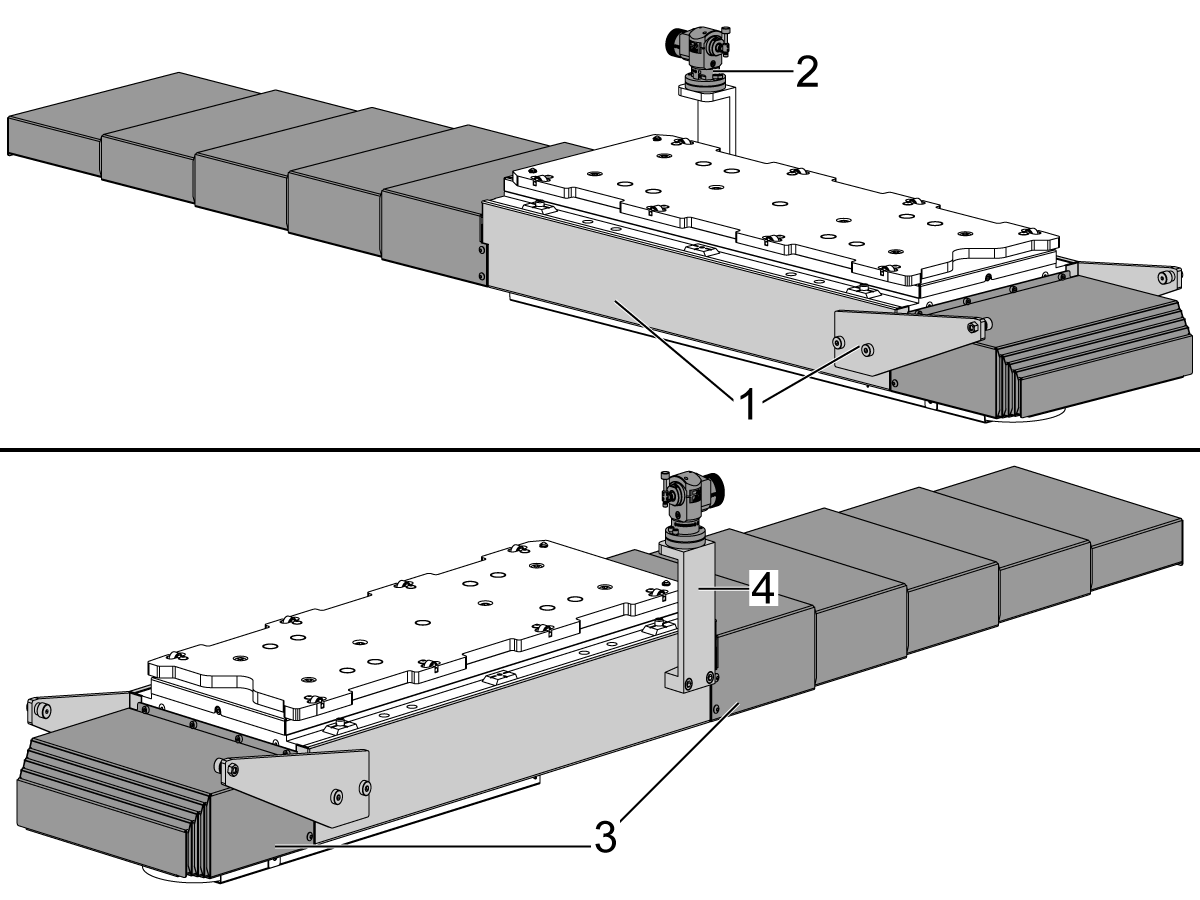 2

1

4

3