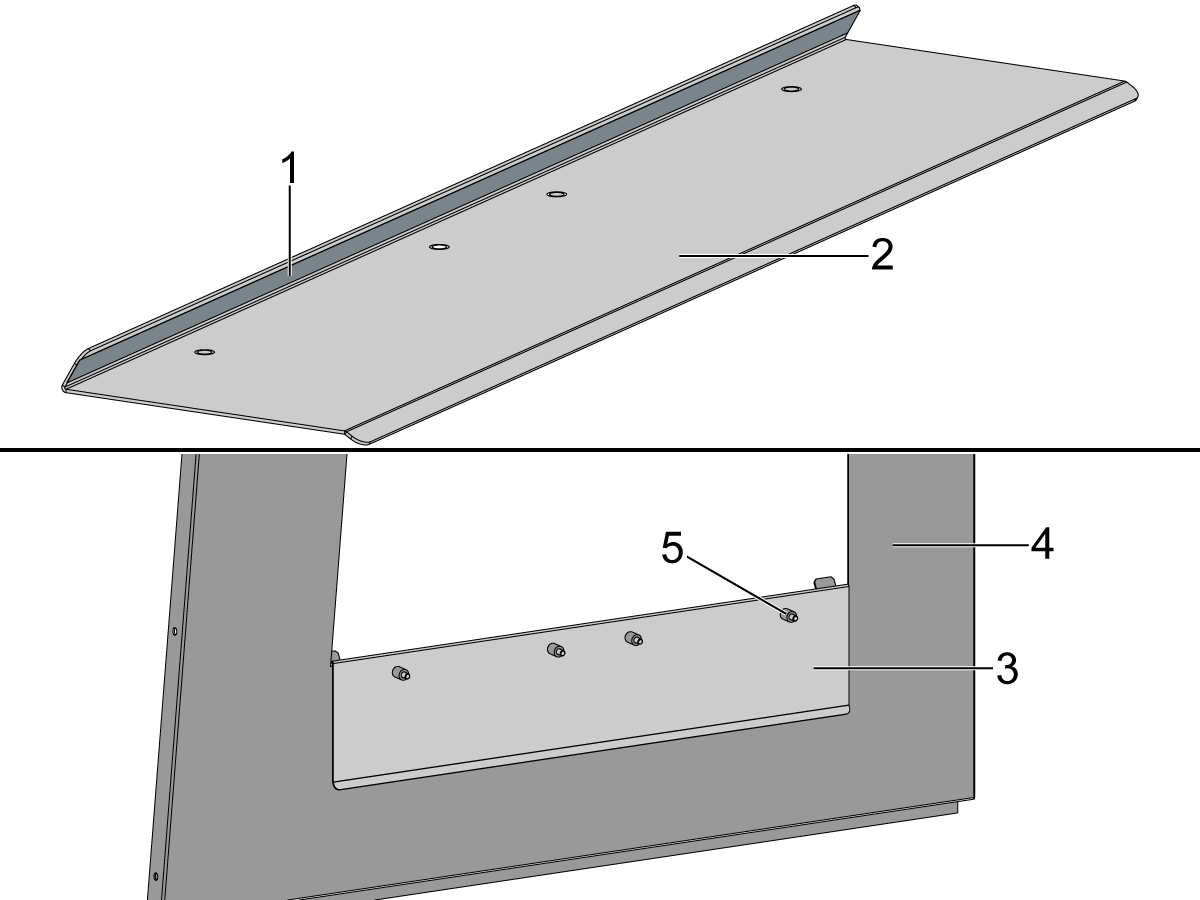 1
2
5
4
3