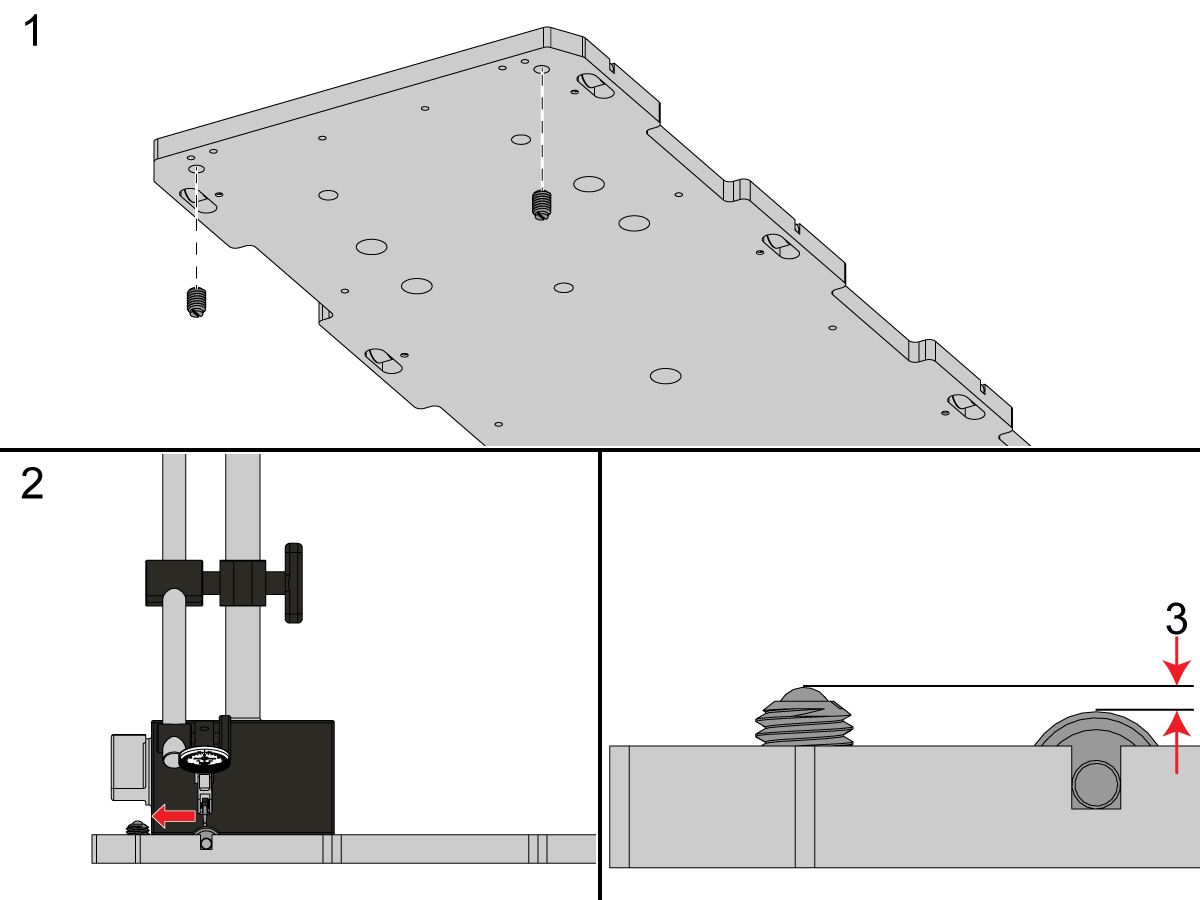 1

2

3