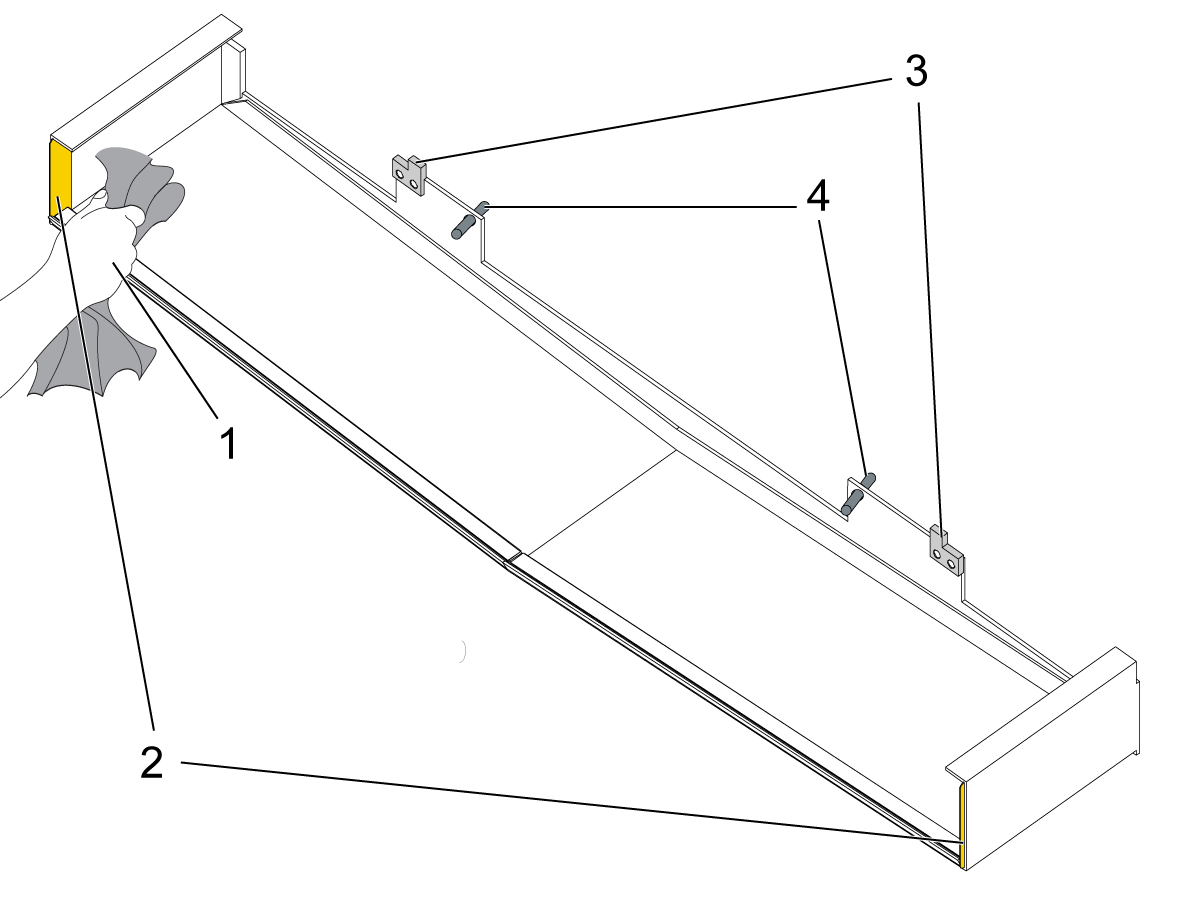 3
4
1
2