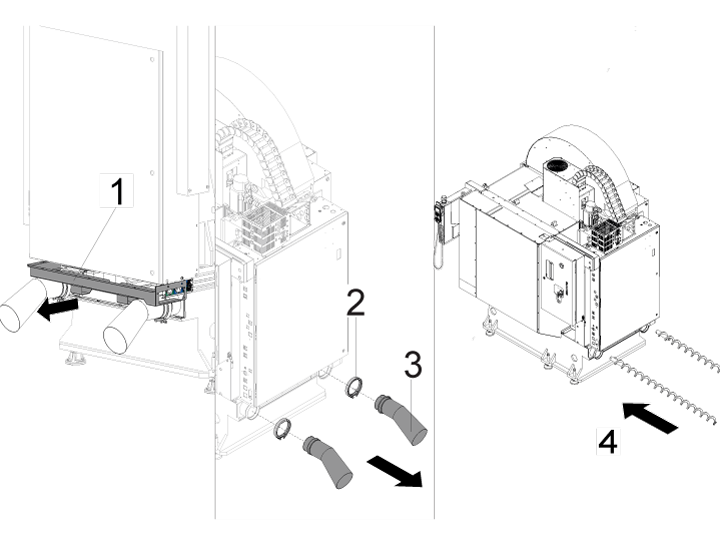 1
2
3
4