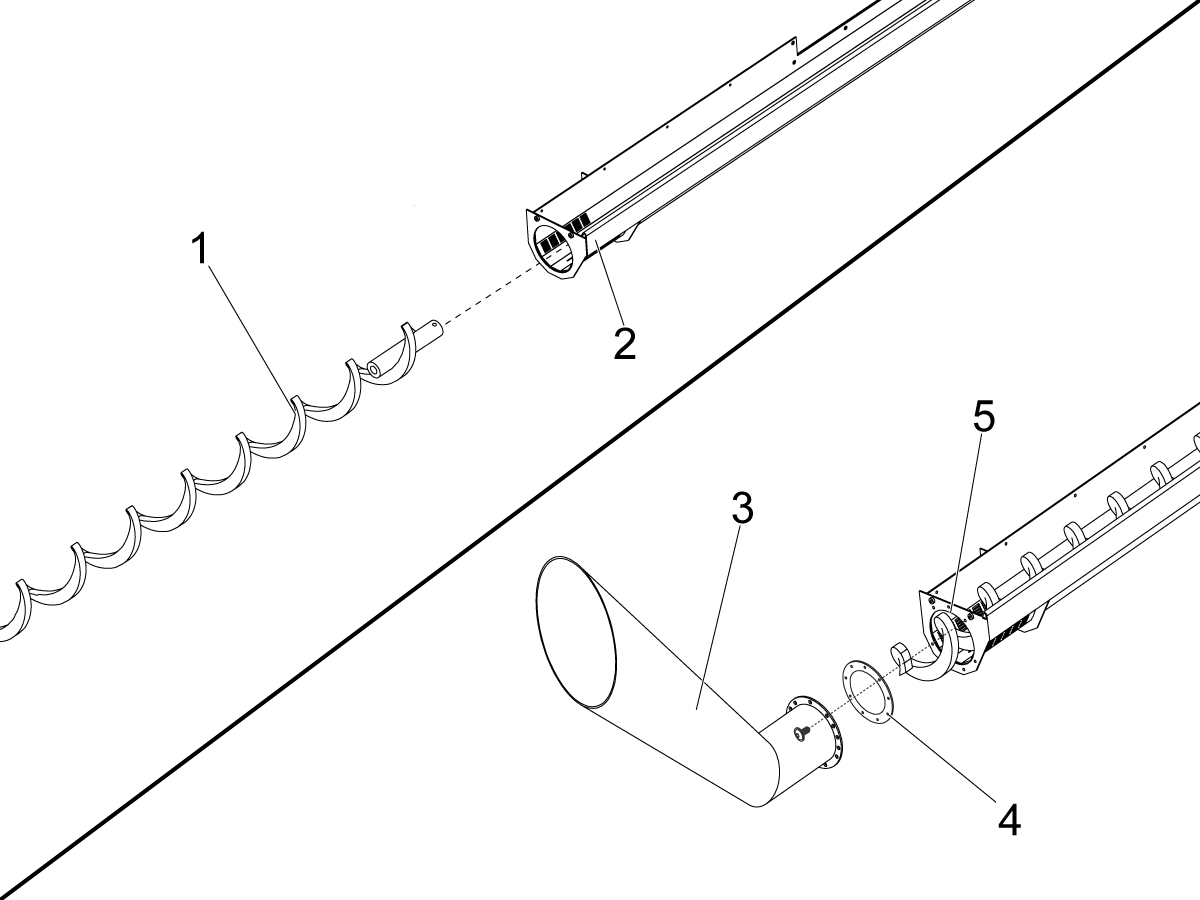 1
2
5
3
4