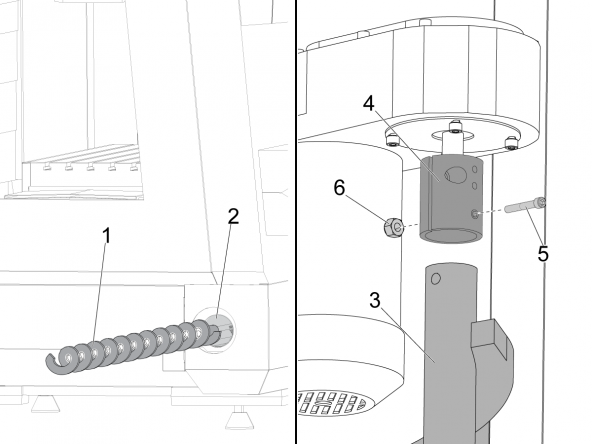 1
2
4
6
5
3