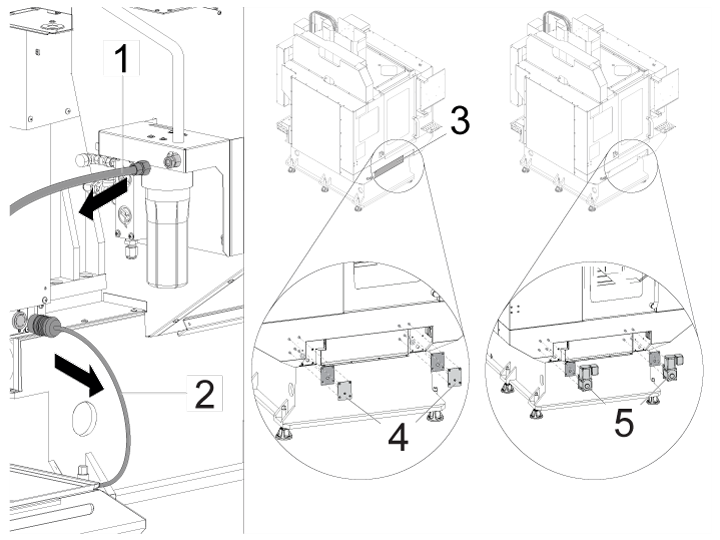 1
2
3
4
5