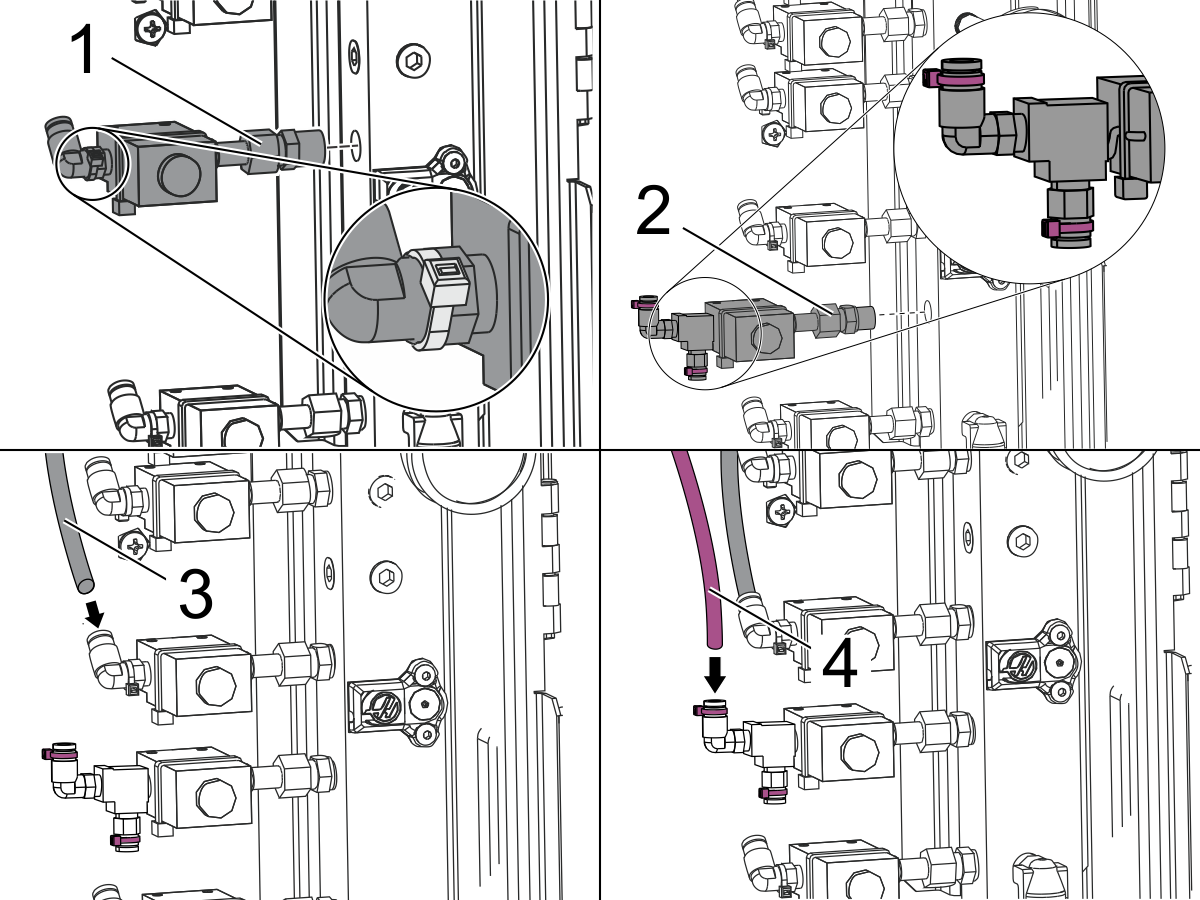 1

2

3

4