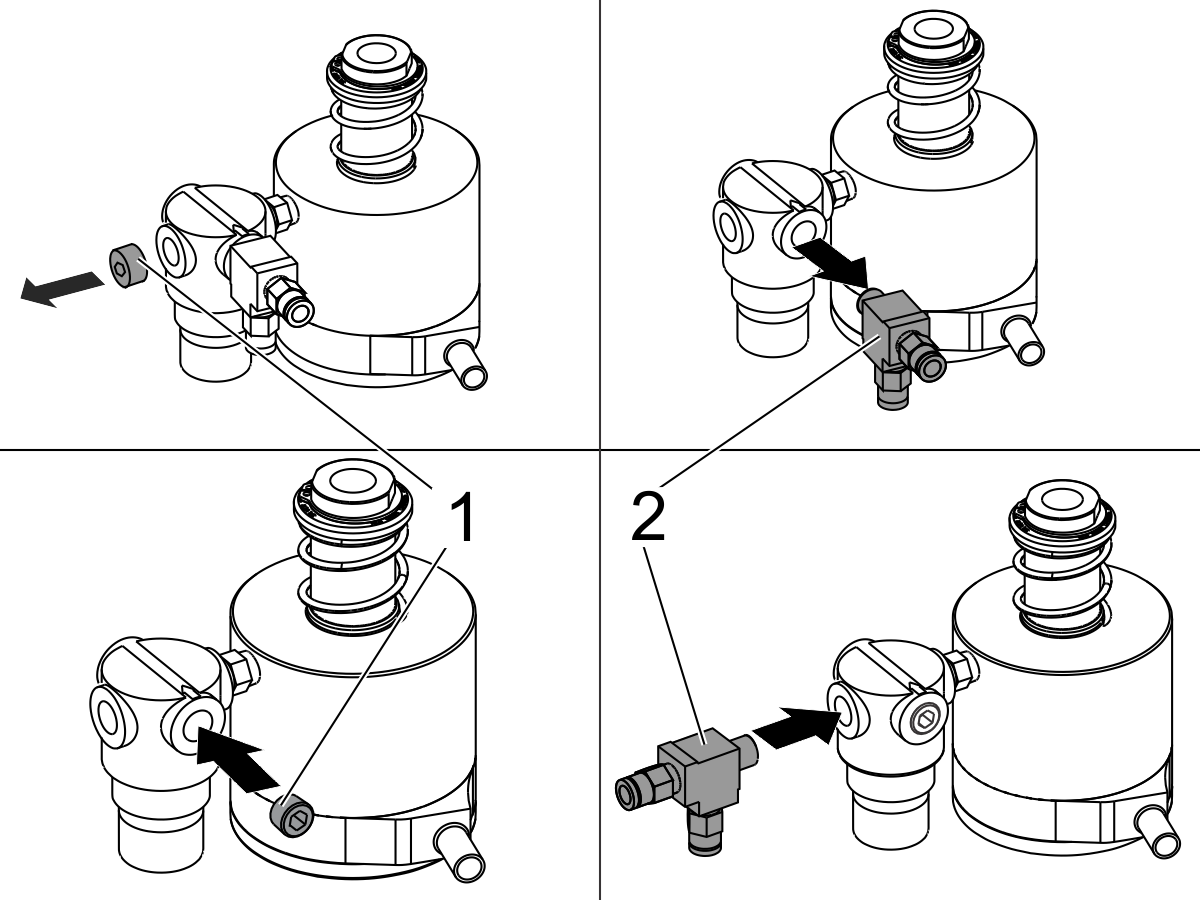 1

2