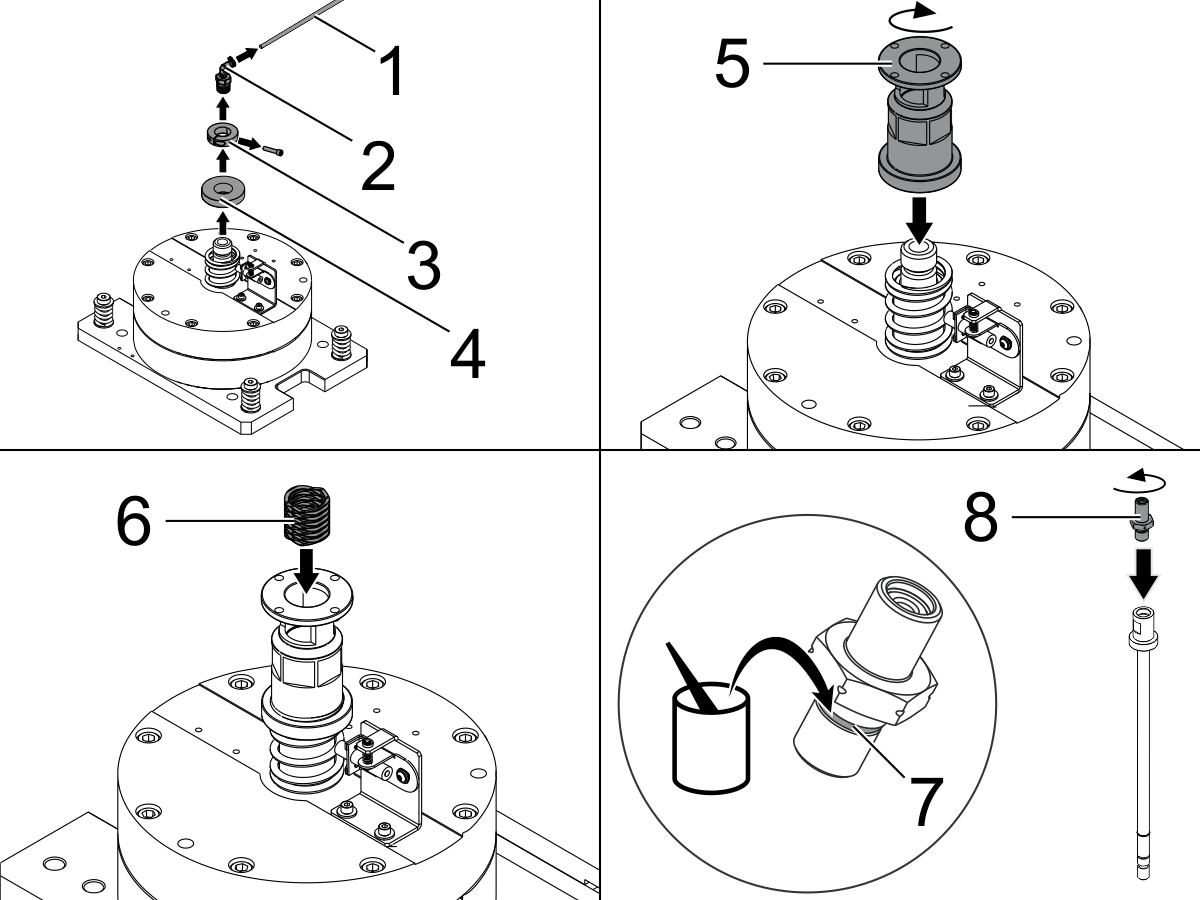 1
2
3
4
5
6
7
8