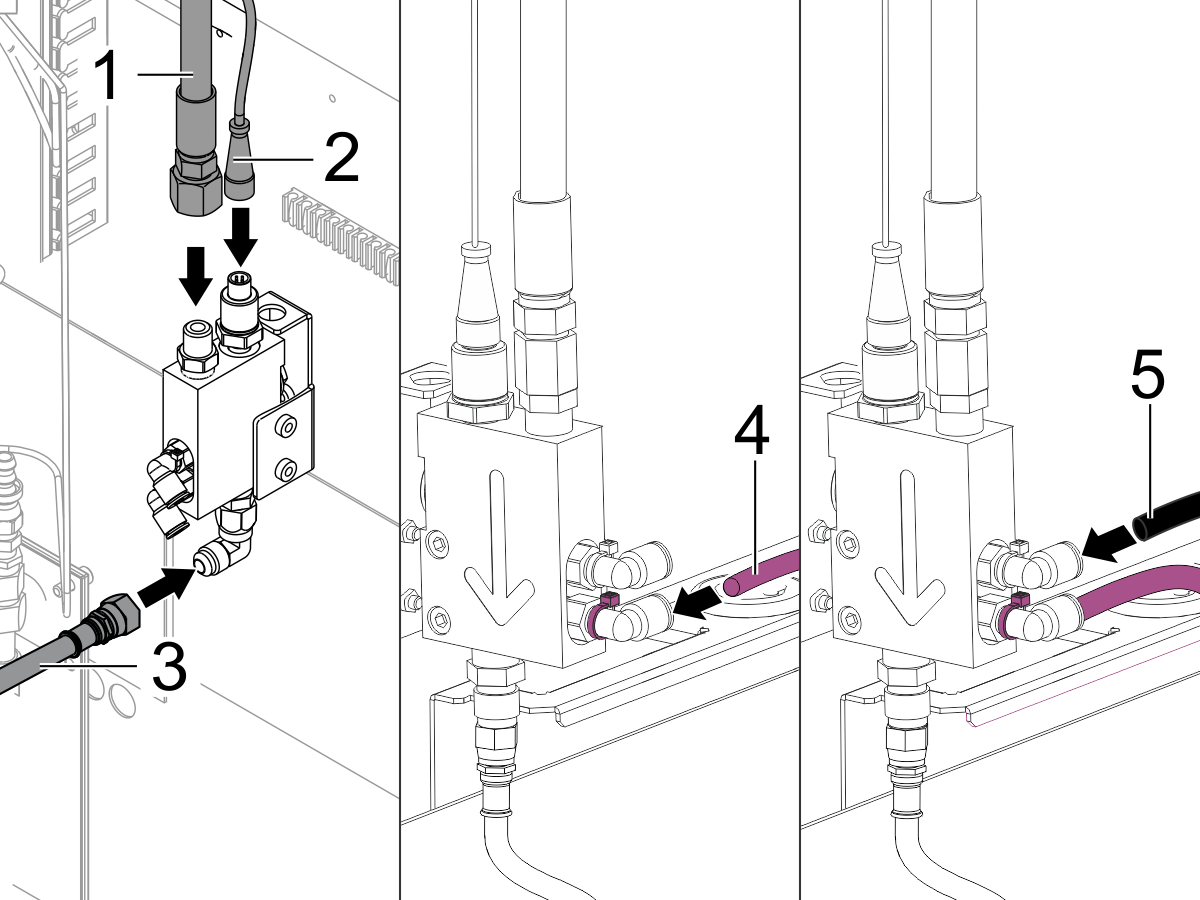 1
2
3
4
5