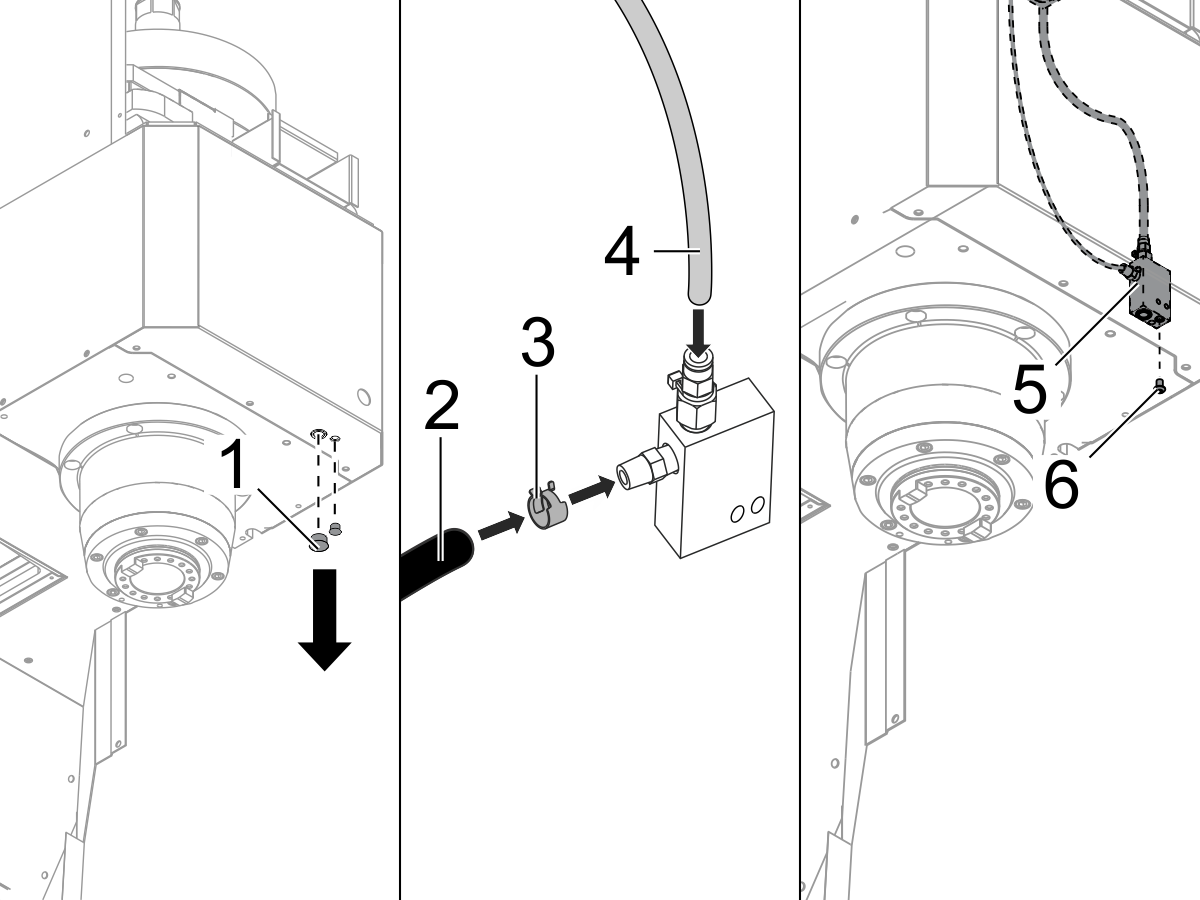 1
2
3
4
5
6