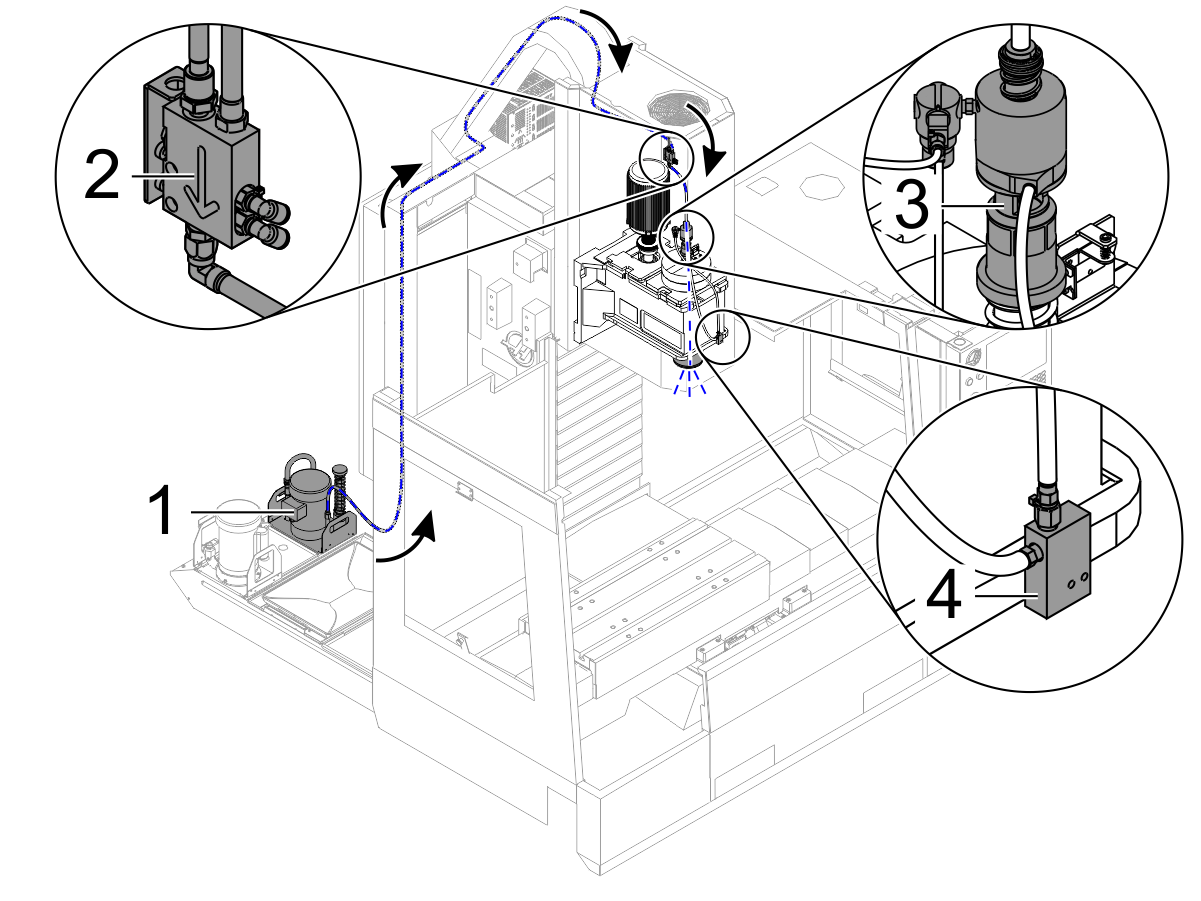 2
3
1
4