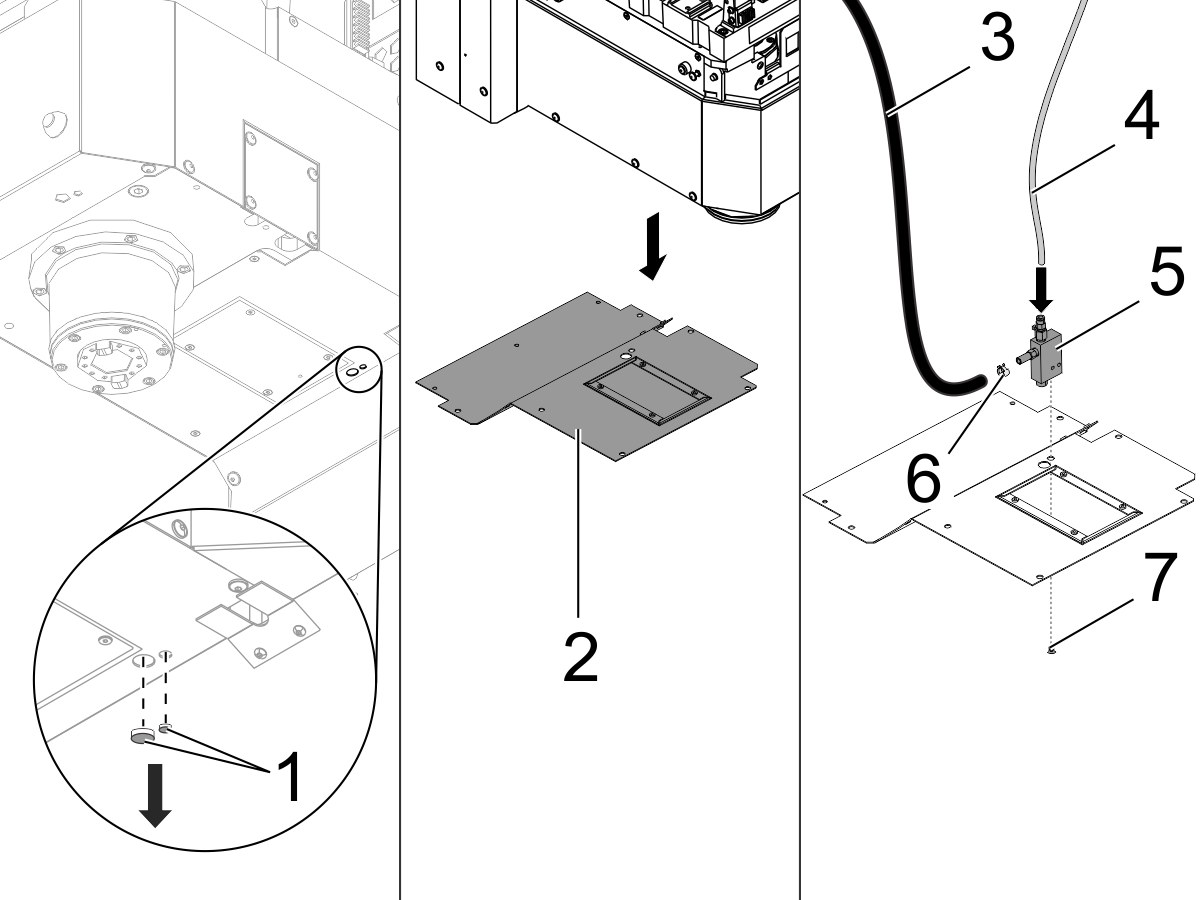 1

2

3

4

5

6

7