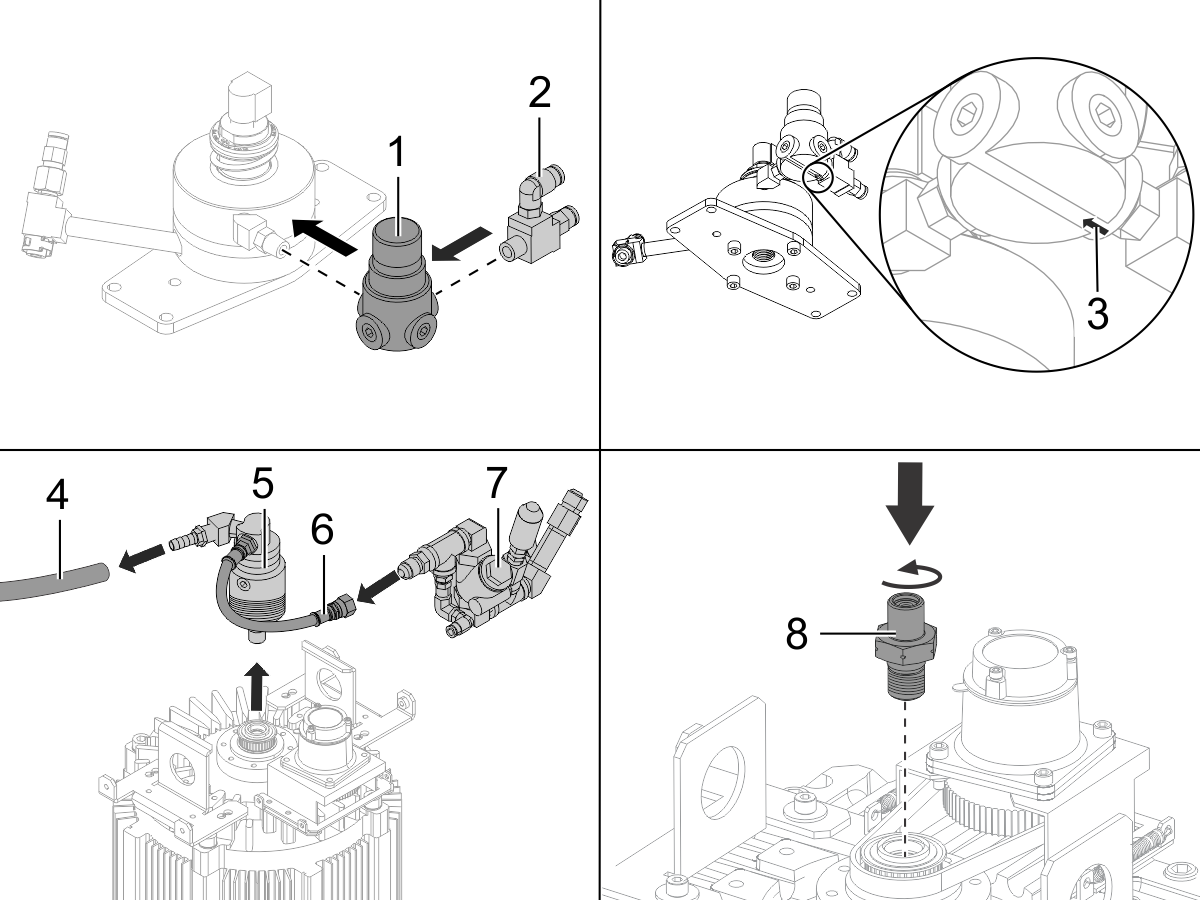 1
2
3
4
5
6
7
8