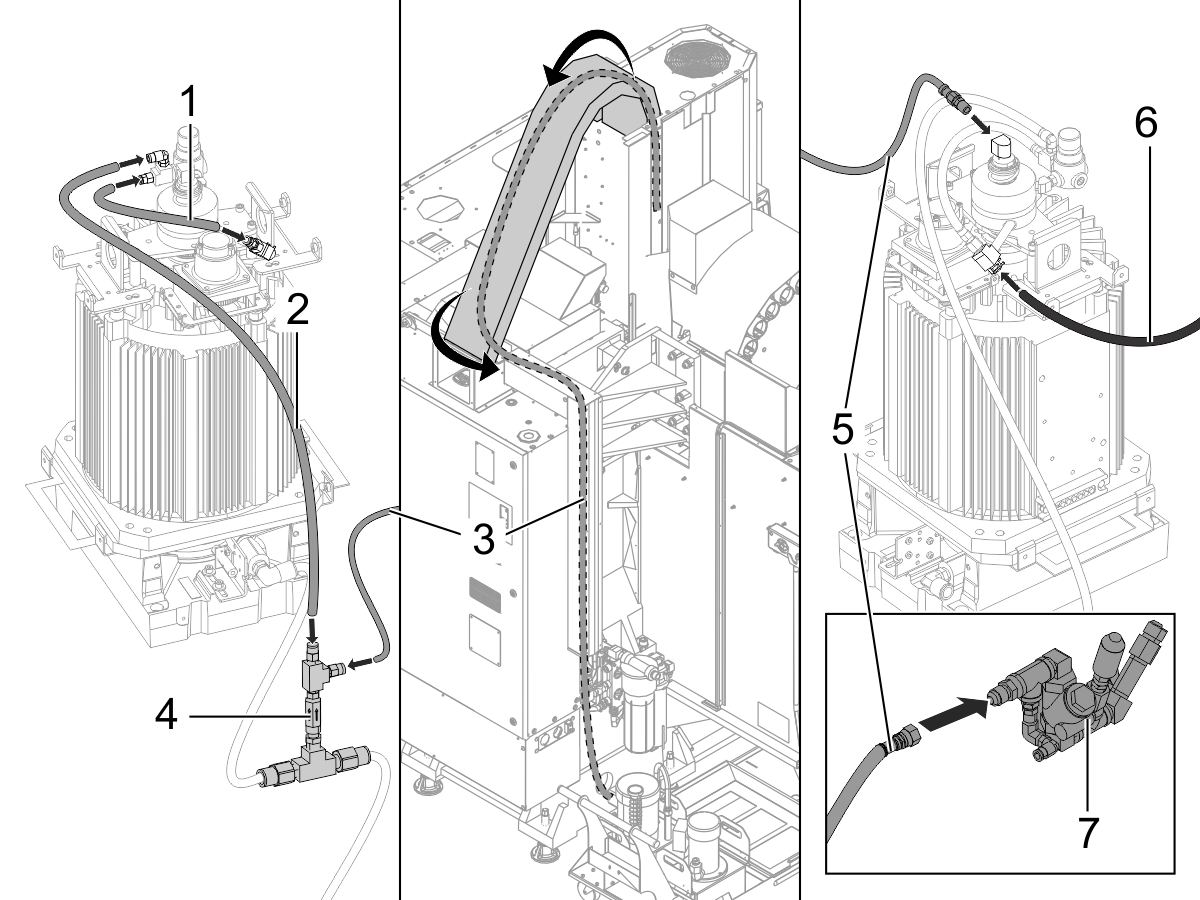 1
2
3
4
5
6
7