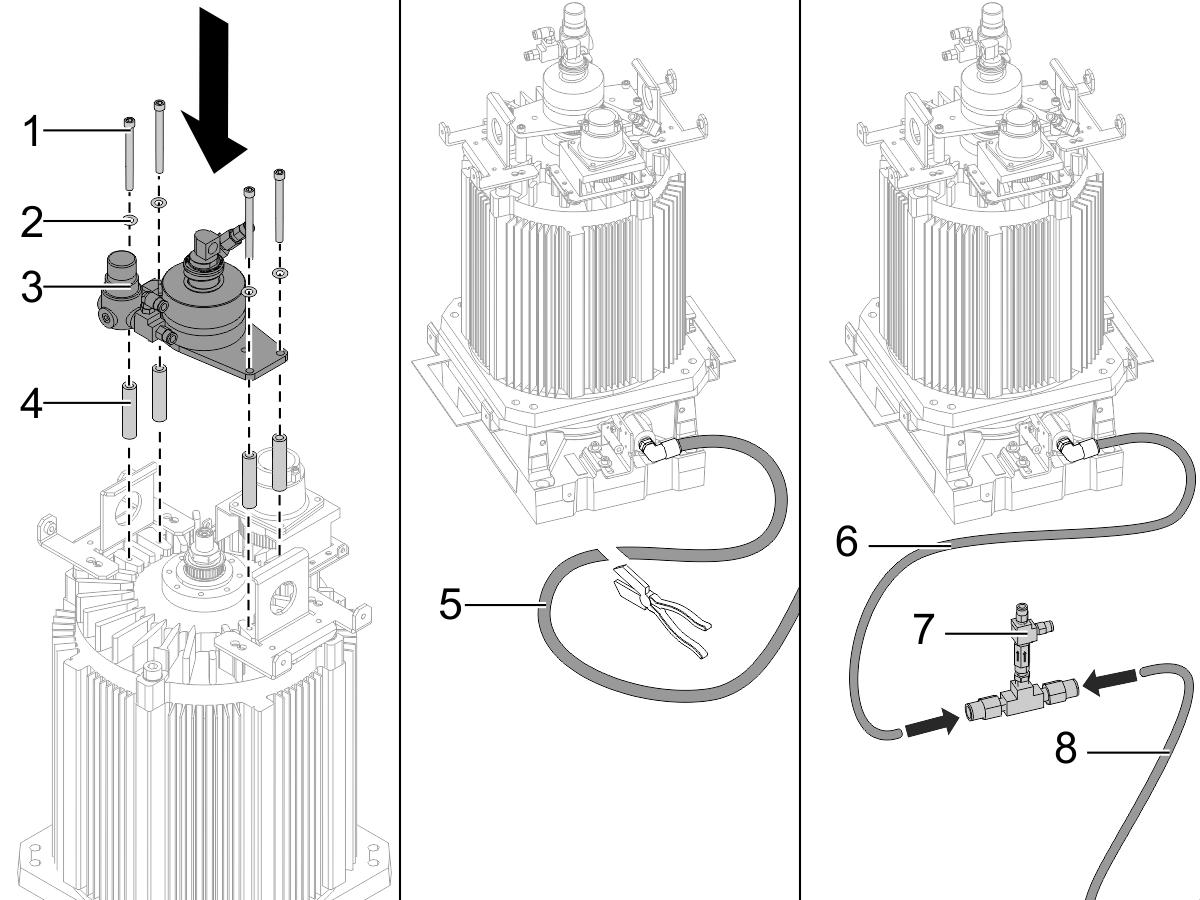 1
2
3
4
5
6
7
8