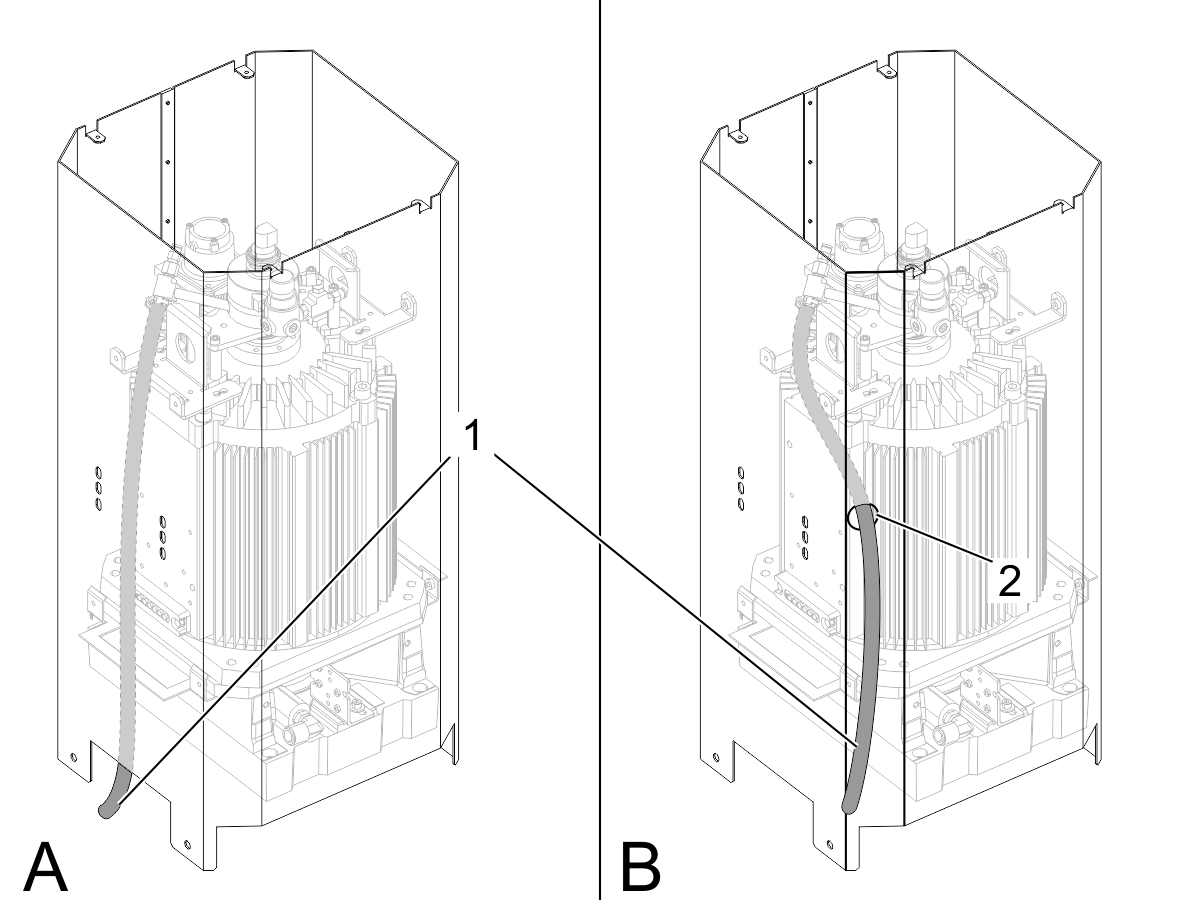 1

2

A

B