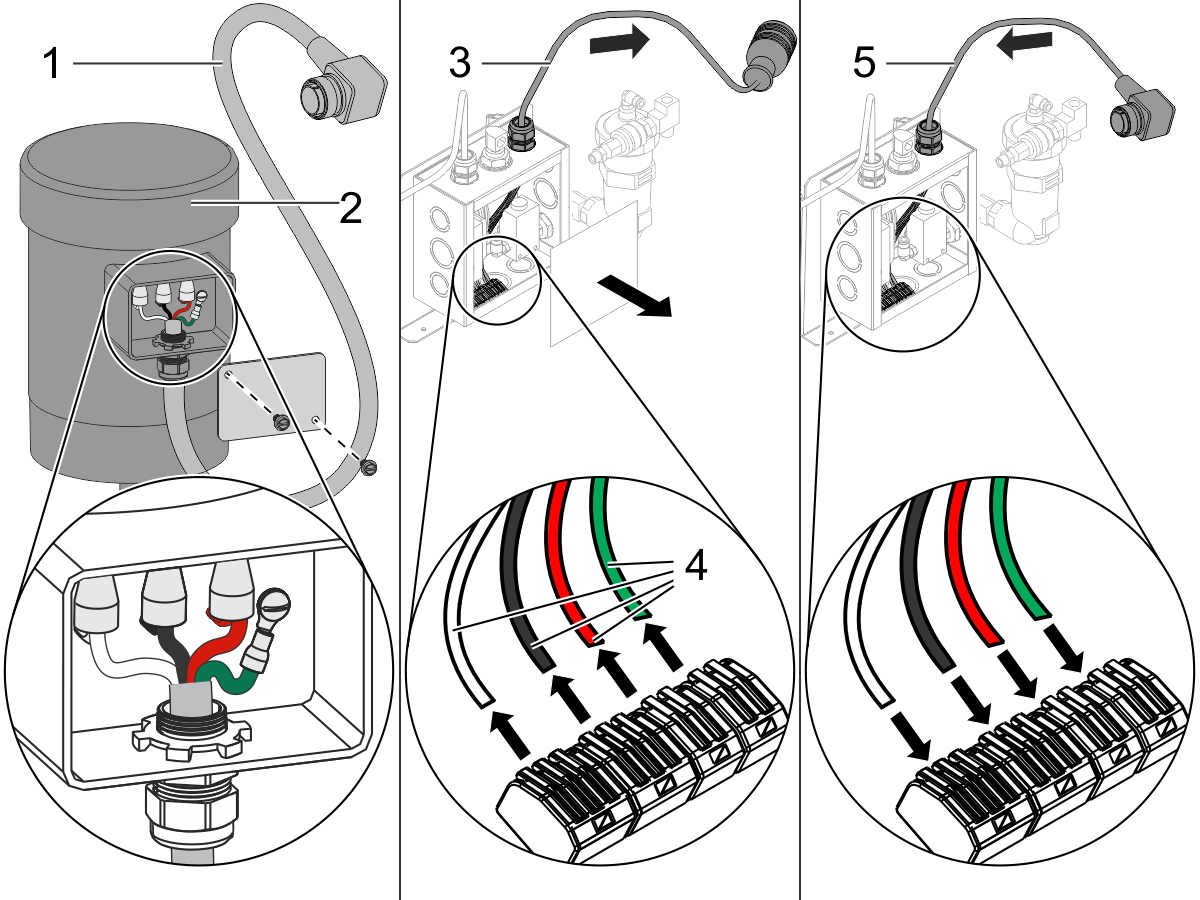 1
2
3
4
5