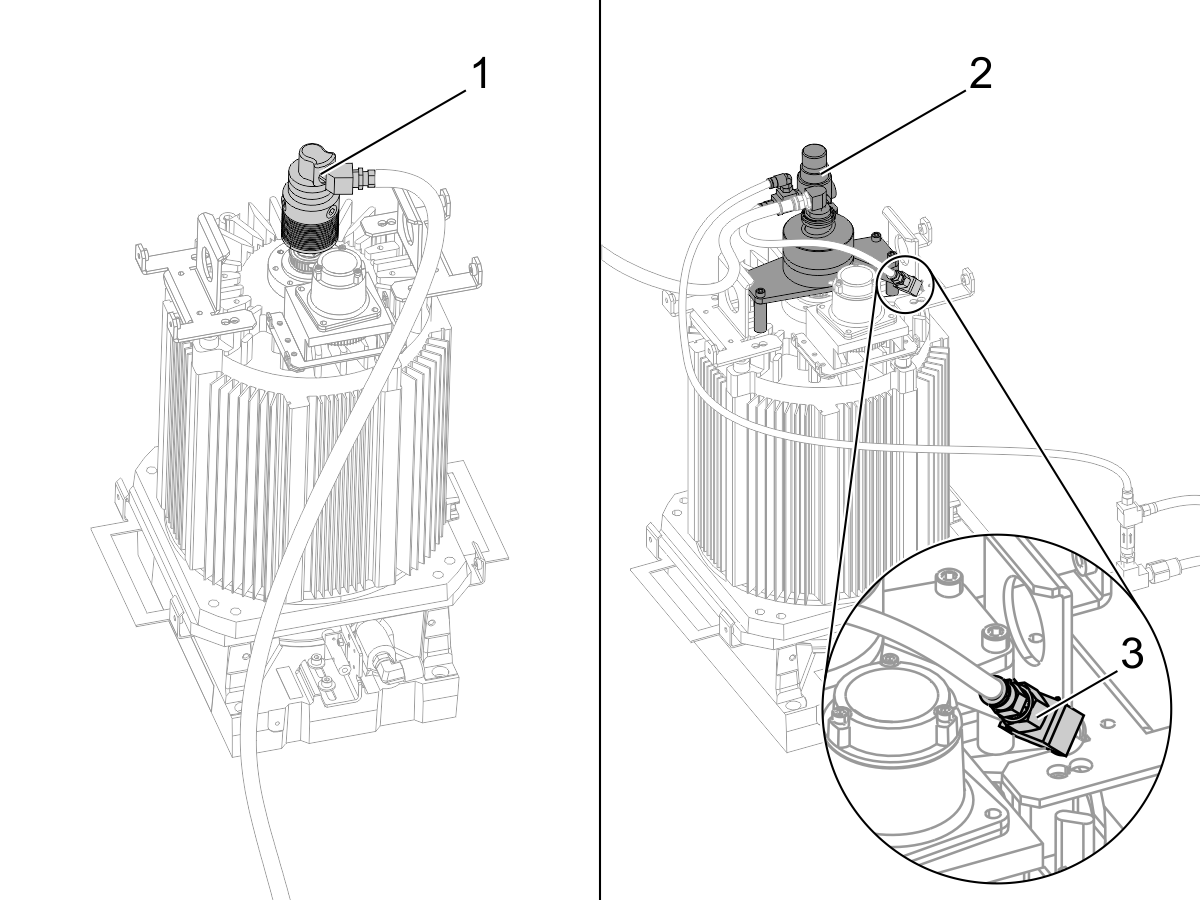 1

2

3