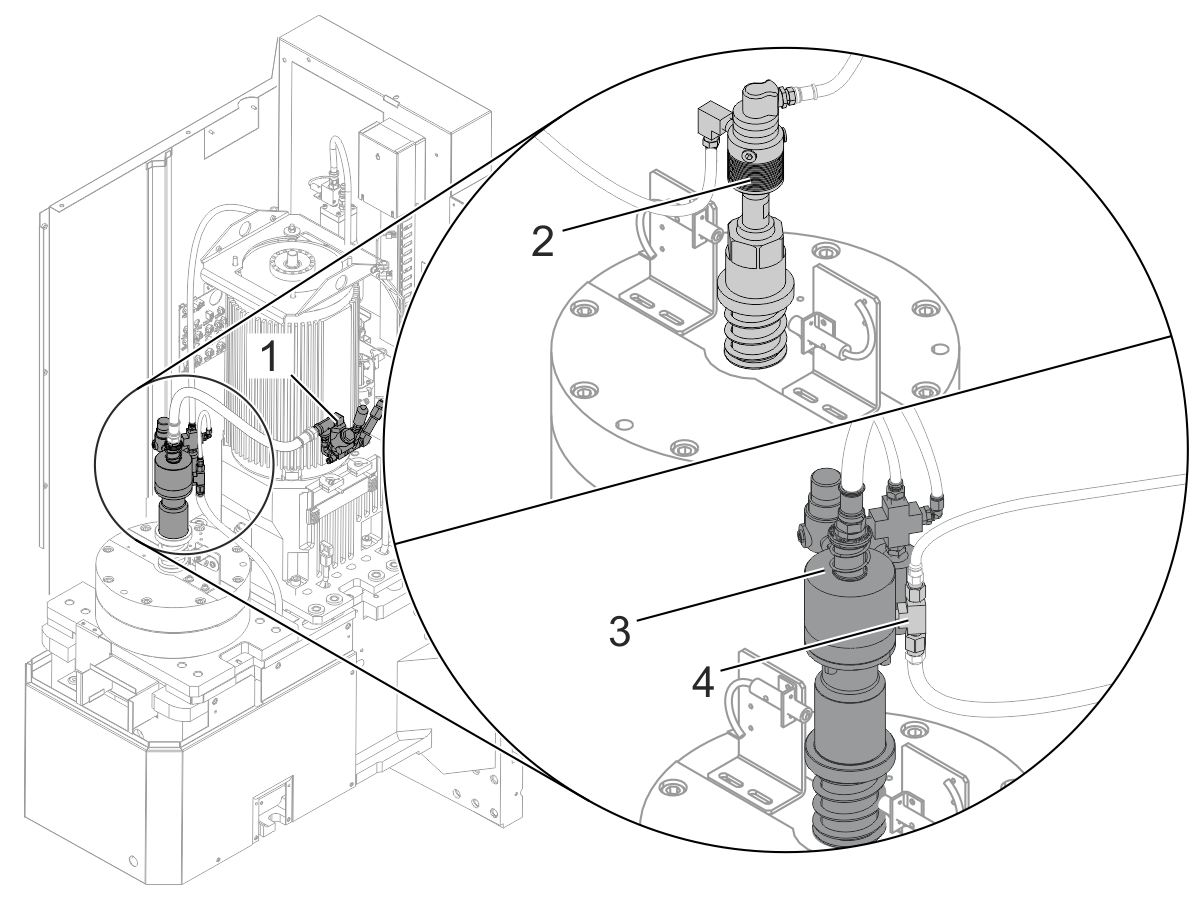 1
2
3
4