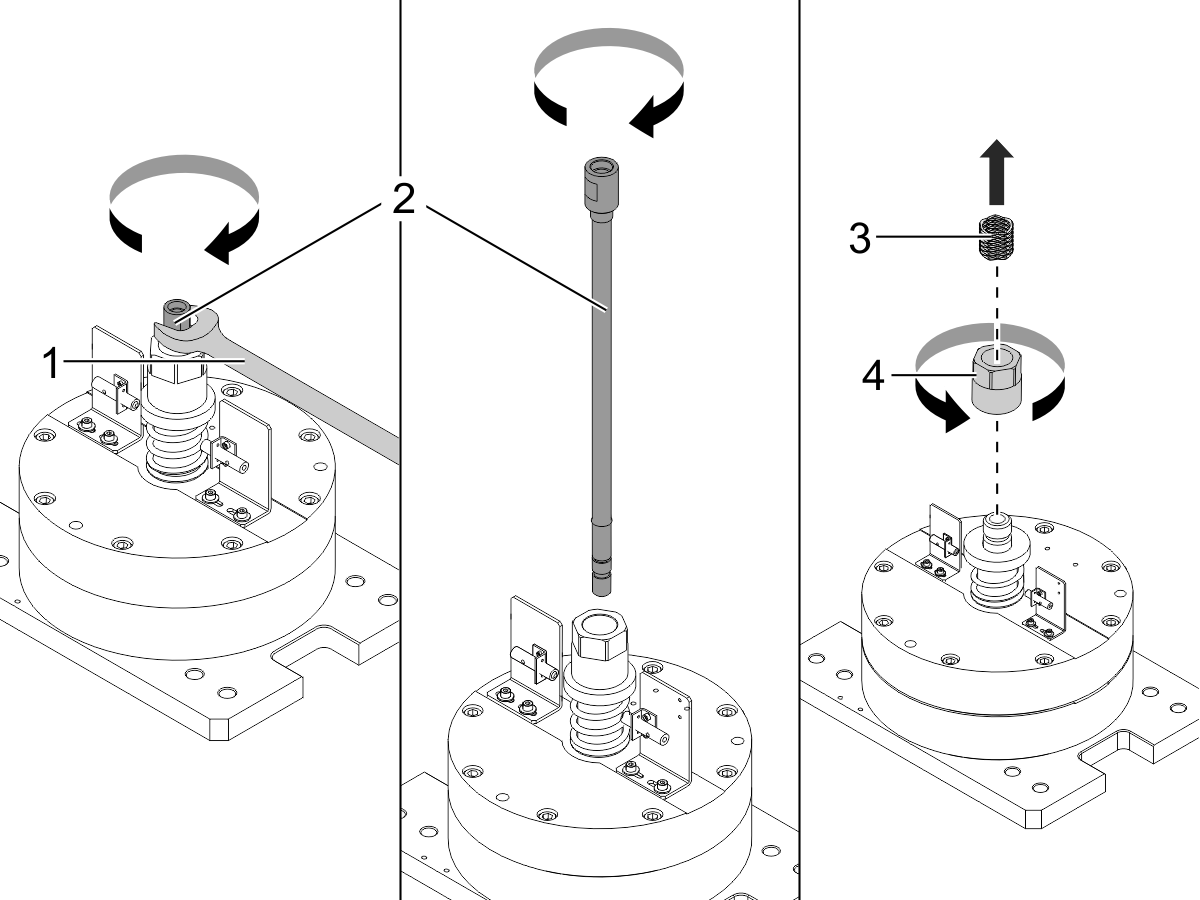 2
1
3
4