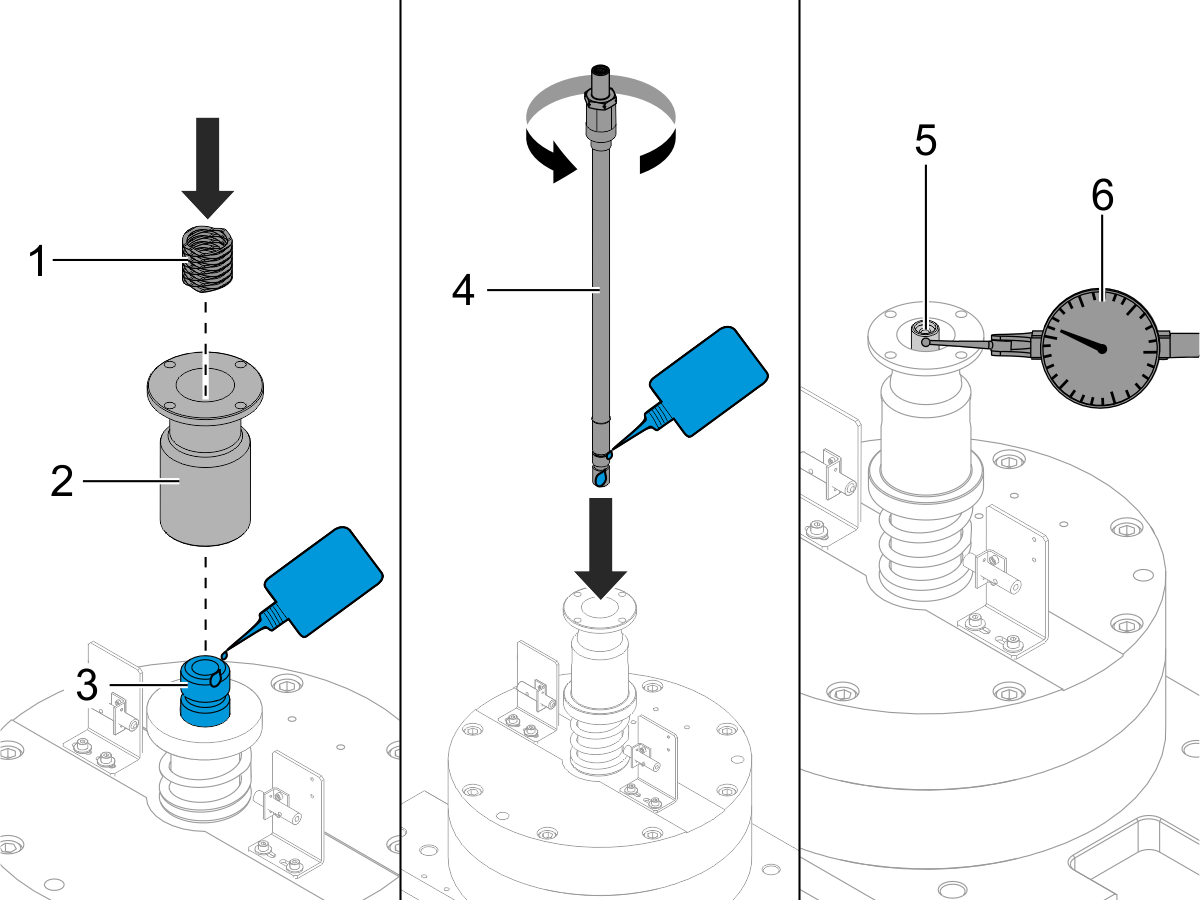 1
2
3
4
5
6